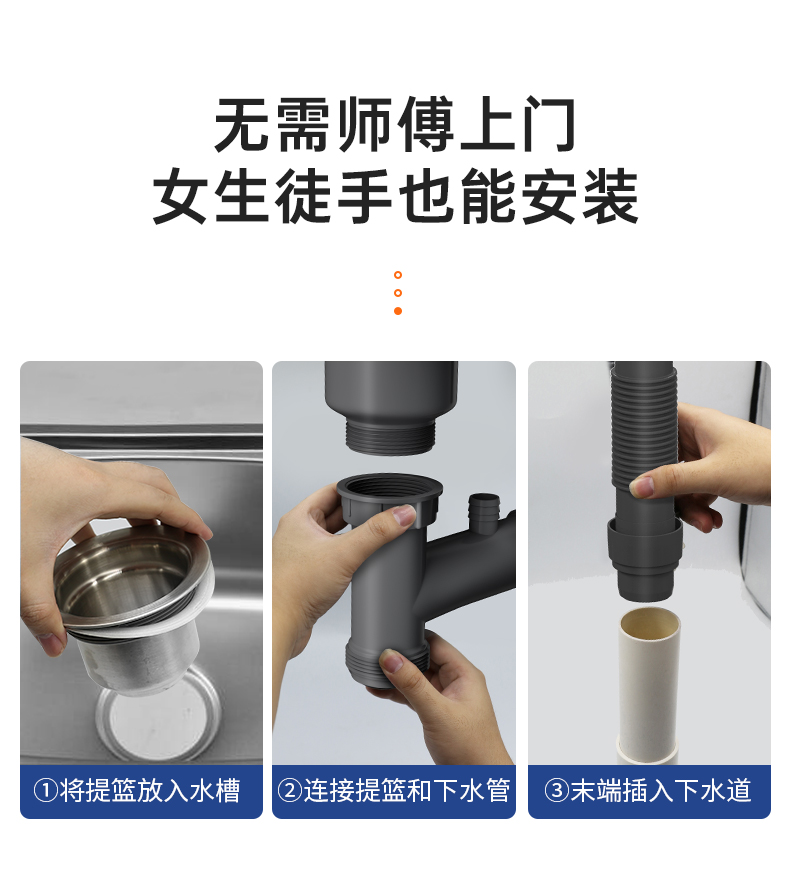 无需师傅上门
女生徒手也能安装

①将提篮放入水槽

②连接提篮和下水管

③末端插入下水道