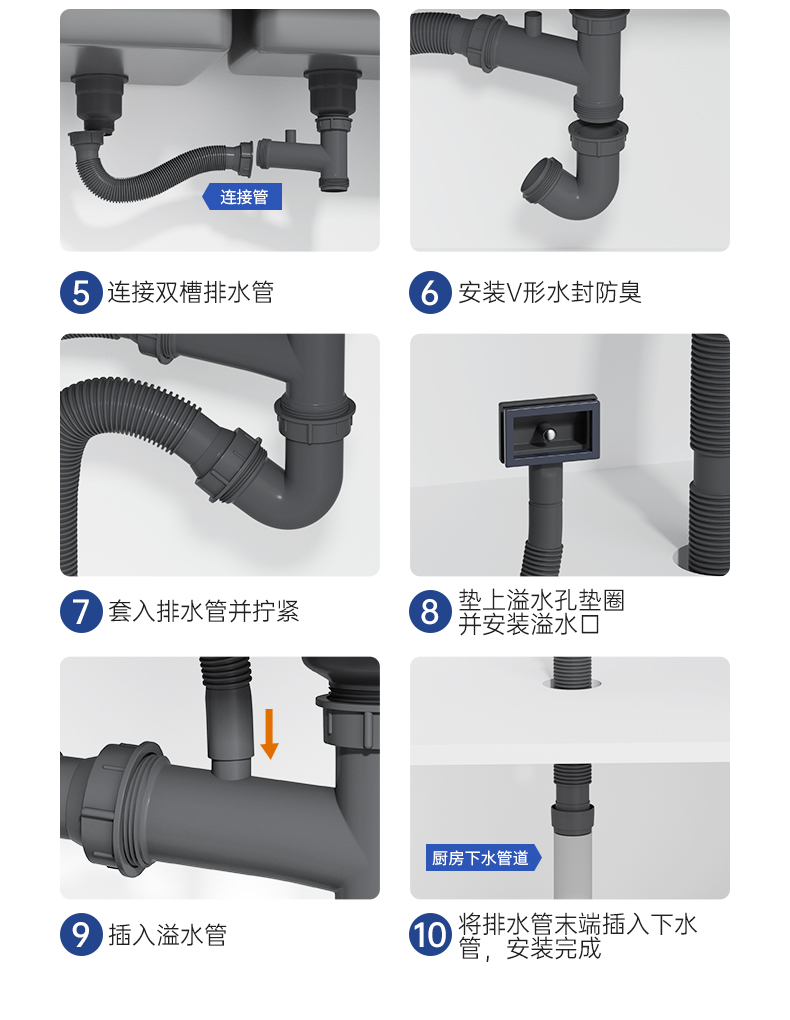 连接管

5 连接双槽排水管

6 安装V形水封防臭

7 套入排水管并拧紧

8 垫上溢水孔垫圈并安装溢水口

9 插入溢水管

厨房下水管道

10 将排水管末端插入下水管，安装完成