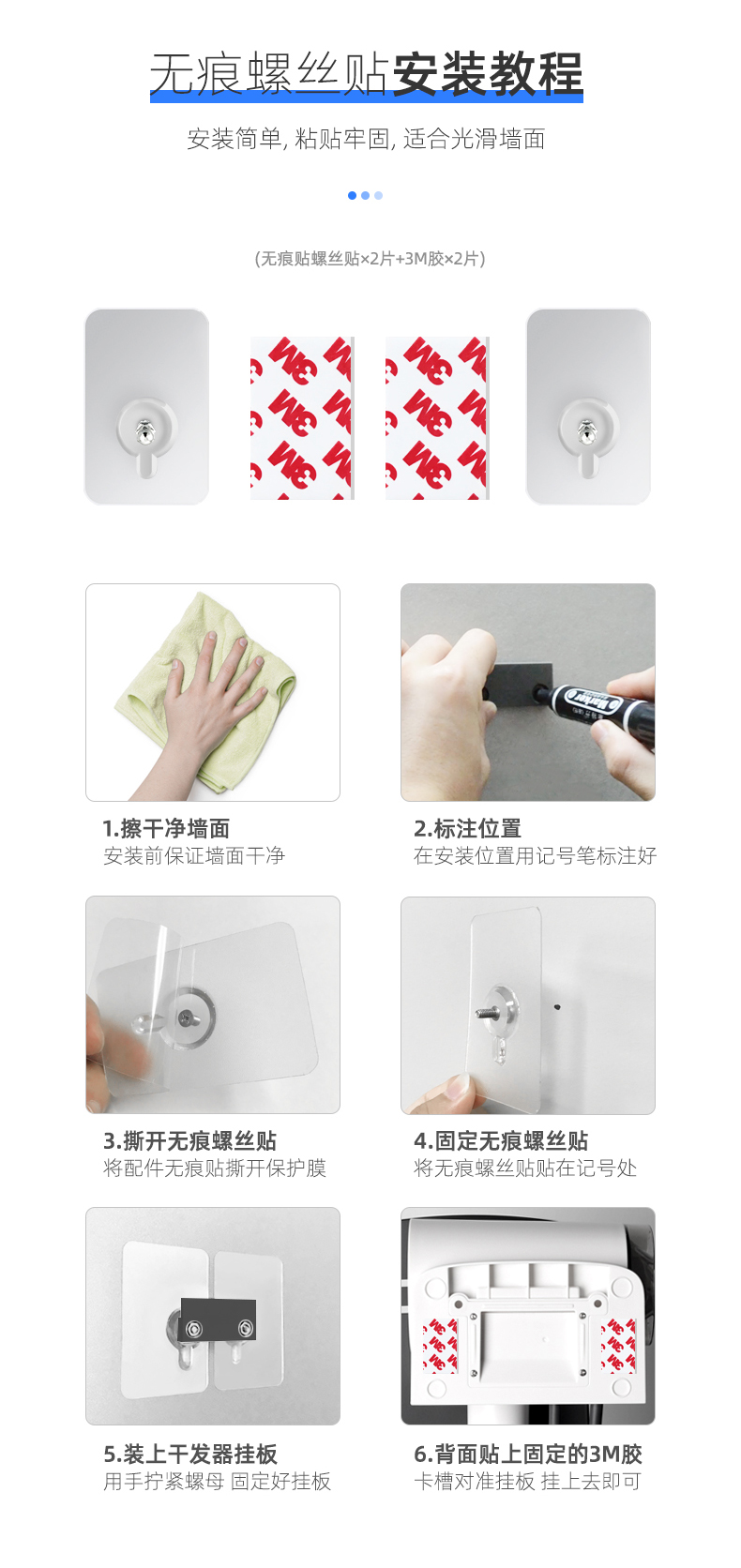 无痕螺丝贴安装教程

安装简单, 粘贴牢固, 适合光滑墙面

(无痕贴螺丝贴×2片+3M胶×2片)

1.擦干净墙面
安装前保证墙面干净

2.标注位置
在安装位置用记号笔标注好

3.撕开无痕螺丝贴
将配件无痕贴撕开保护膜

4.固定无痕螺丝贴
将无痕螺丝贴贴在记号处

5.装上干发器挂板
用手拧紧螺母 固定好挂板

6.背面贴上固定的3M胶
卡槽对准挂板 挂上去即可