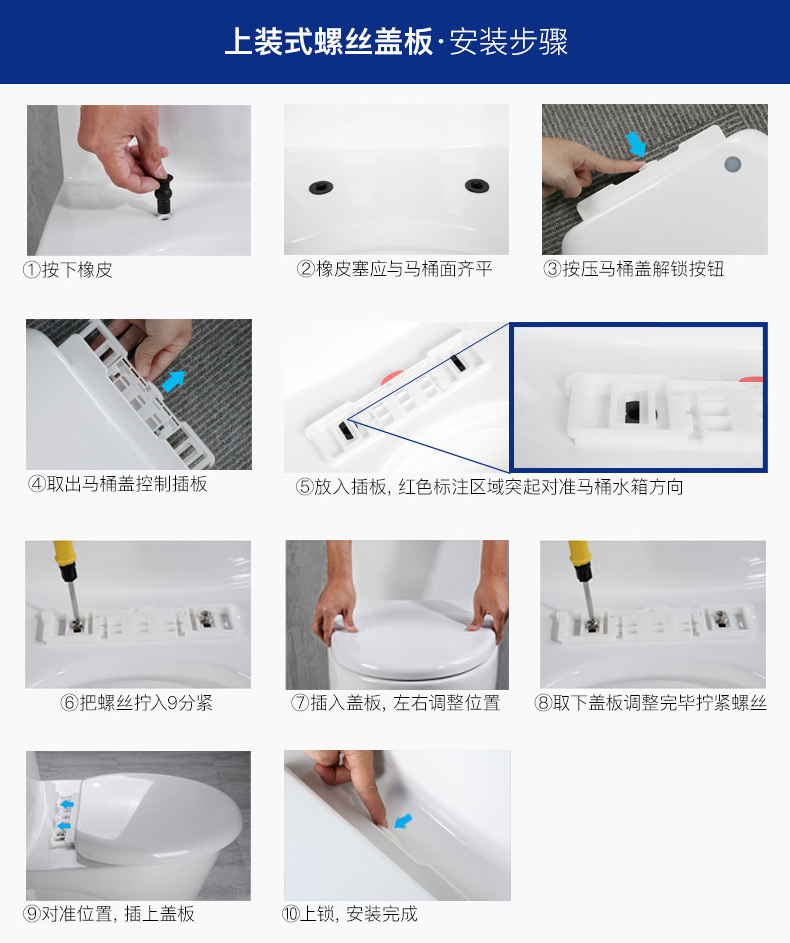 上装式螺丝盖板·安装步骤

①按下橡皮

②橡皮塞应与马桶面齐平

③按压马桶盖解锁按钮

④取出马桶盖控制插板

⑤放入插板，红色标注区域突起对准马桶水箱方向

⑥把螺丝拧入9分紧

⑦插入盖板，左右调整位置

⑧取下盖板调整完毕拧紧螺丝

⑨对准位置，插上盖板

⑩上锁，安装完成