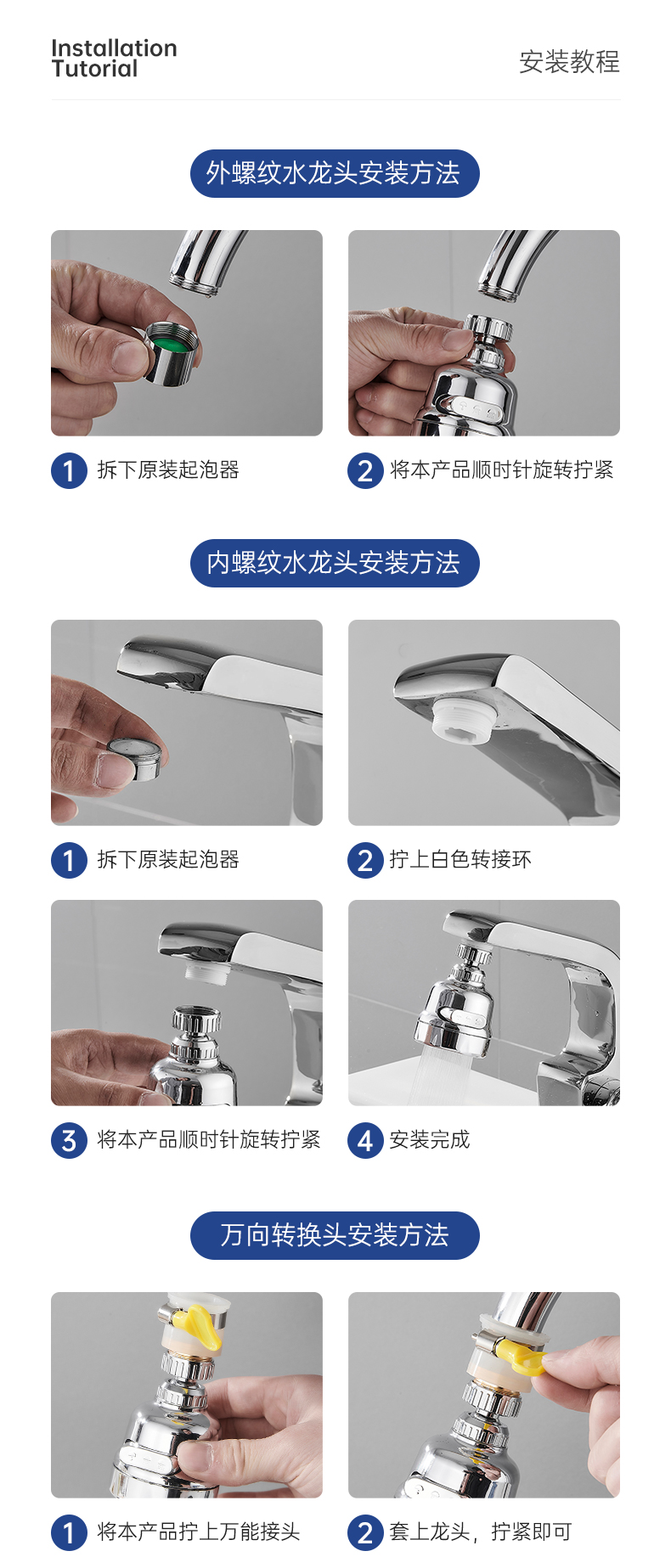 Installation Tutorial

安装教程

外螺纹水龙头安装方法

1 拆下原装起泡器

2 将本产品顺时针旋转拧紧

内螺纹水龙头安装方法

1 拆下原装起泡器

2 拧上白色转接环

3 将本产品顺时针旋转拧紧

4 安装完成

万向转换头安装方法

1 将本产品拧上万能接头

2 套上龙头，拧紧即可