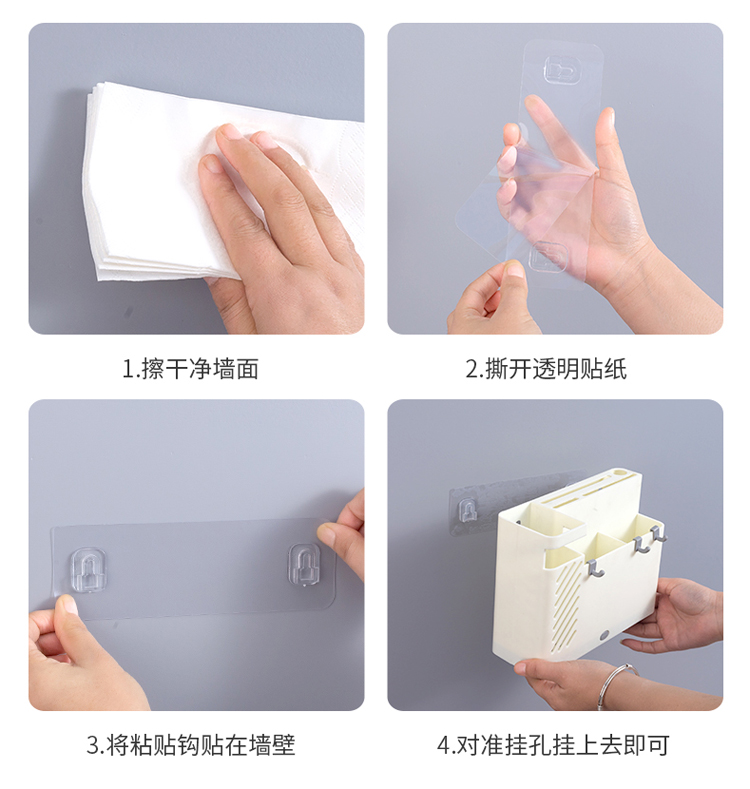 1.擦干净墙面

2.撕开透明贴纸

3.将粘贴钩贴在墙壁

4.对准挂孔挂上去即可