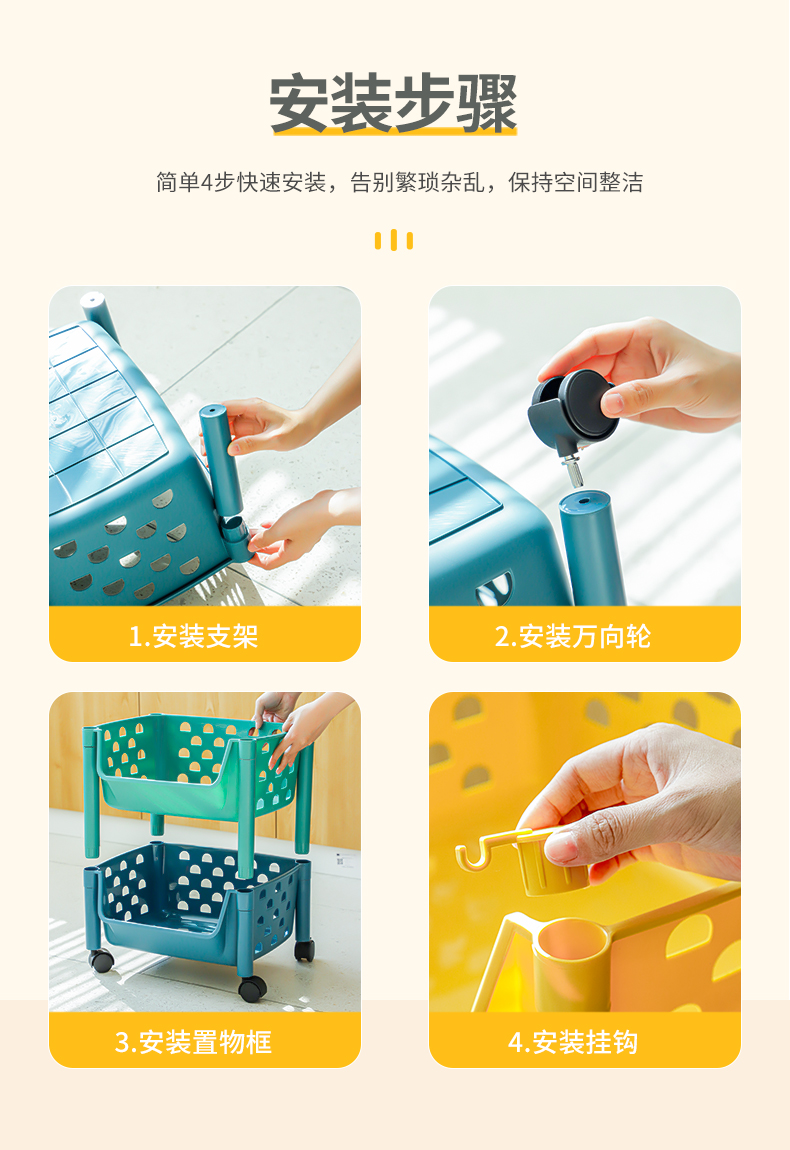 安装步骤

简单4步快速安装，告别繁琐杂乱，保持空间整洁

1.安装支架

2.安装万向轮

3.安装置物框

4.安装挂钩