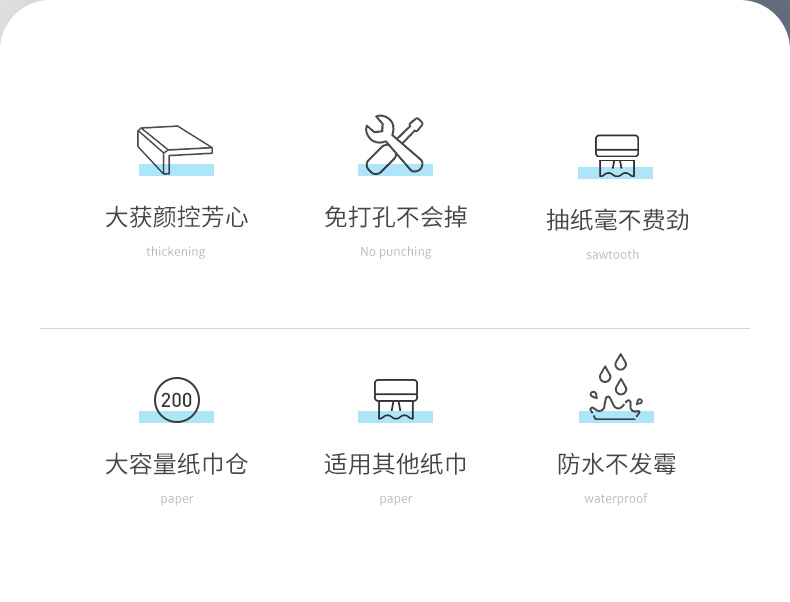 大获颜控芳心
thickening

免打孔不会掉
No punching

抽纸毫不费劲
sawtooth

200

大容量纸巾仓
paper

适用其他纸巾
paper

防水不发霉
waterproof