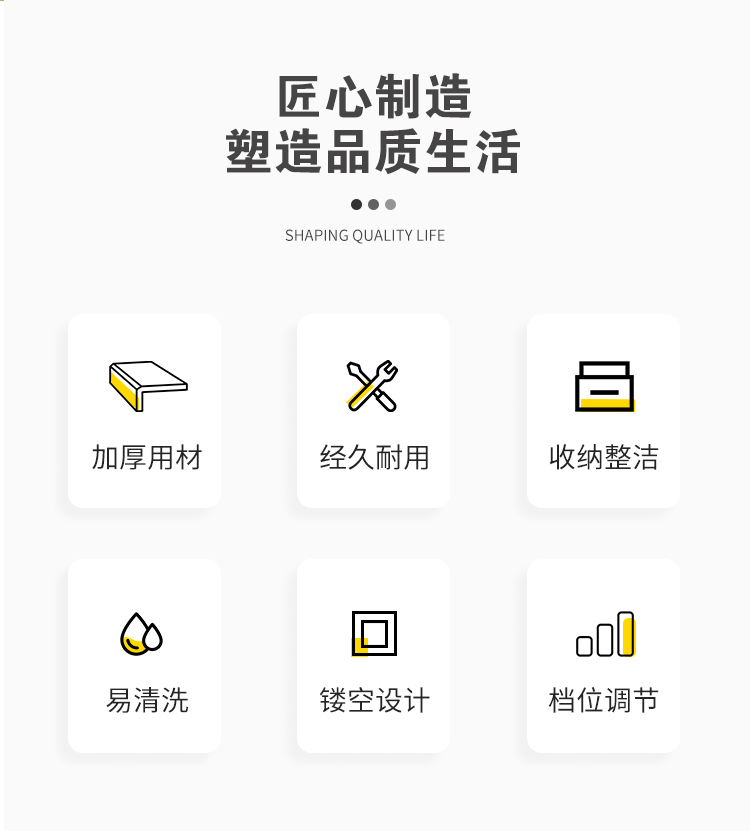 匠心制造
塑造品质生活

SHAPING QUALITY LIFE

加厚用材

经久耐用

收纳整洁

易清洗

镂空设计

档位调节