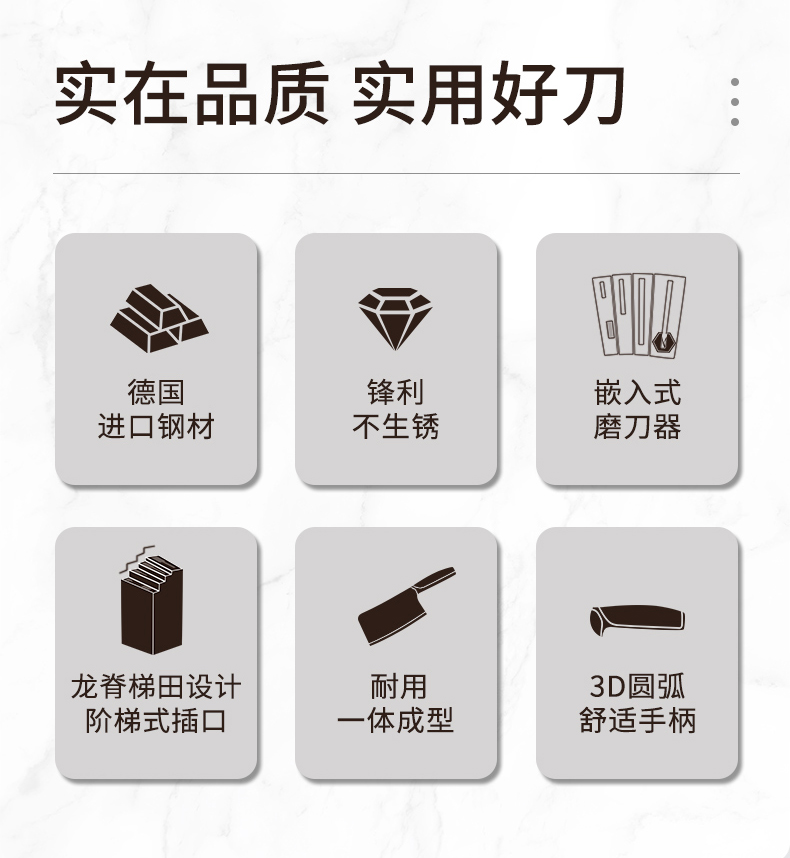 实在品质 实用好刀

德国
进口钢材

锋利
不生锈

嵌入式
磨刀器

龙脊梯田设计
阶梯式插口

耐用
一体成型

3D圆弧
舒适手柄