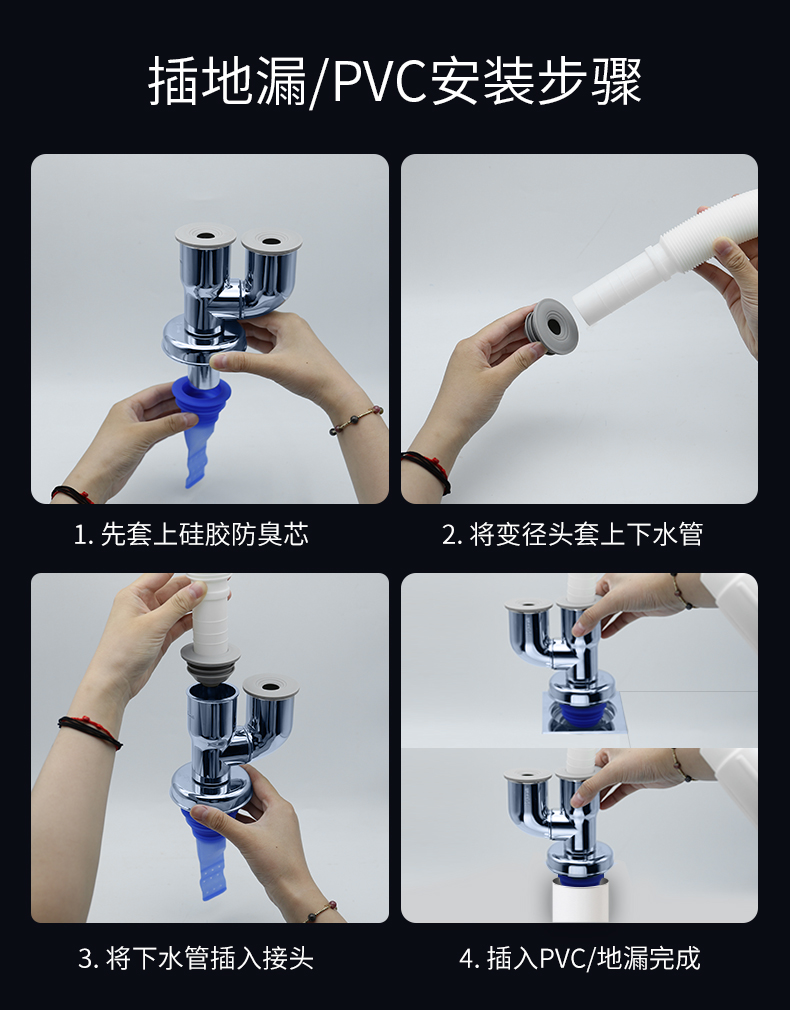 插地漏/PVC安装步骤

1. 先套上硅胶防臭芯

2. 将变径头套上下水管

3. 将下水管插入接头

4. 插入PVC/地漏完成