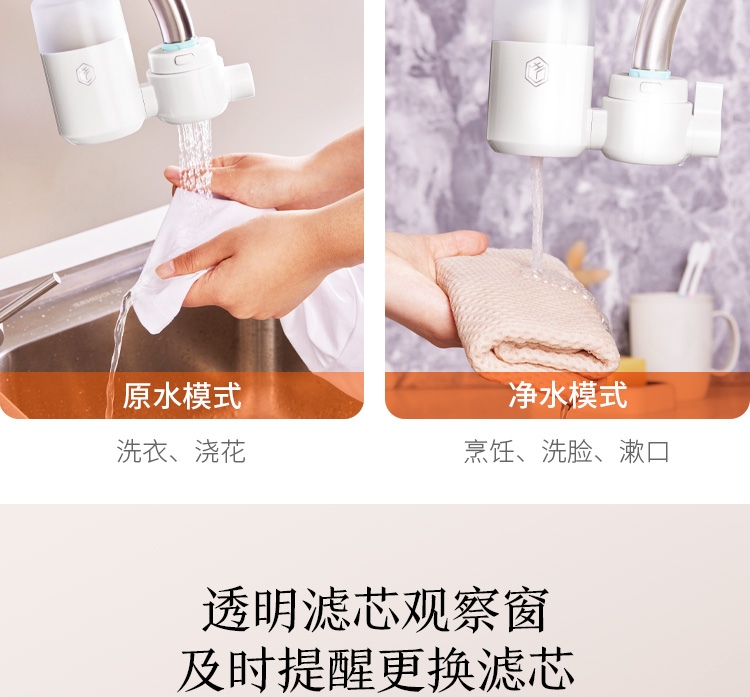 原水模式

洗衣、浇花

净水模式

烹饪、洗脸、漱口

透明滤芯观察窗
及时提醒更换滤芯