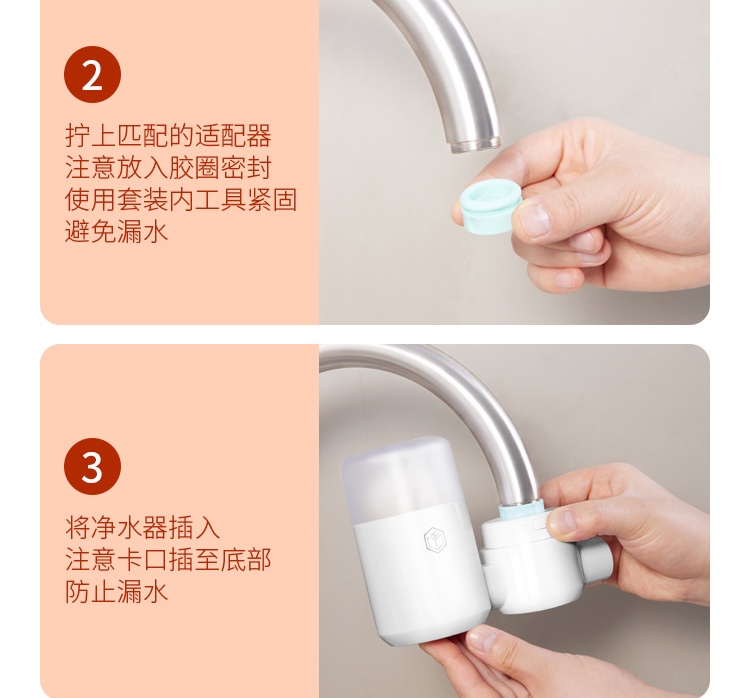 2

拧上匹配的适配器
注意放入胶圈密封
使用套装内工具紧固
避免漏水

3

将净水器插入
注意卡口插至底部
防止漏水