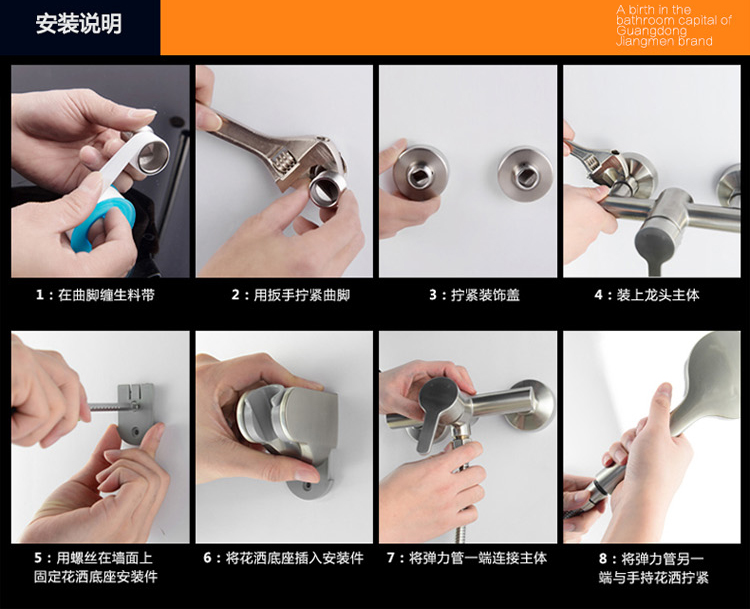 安装说明

A birth in the bathroom capital of Guangdong Jiangmen brand

1：在曲脚缠生料带

2：用扳手拧紧曲脚

3：拧紧装饰盖

4：装上龙头主体

5：用螺丝在墙面上固定花洒底座安装件

6：将花洒底座插入安装件

7：将弹力管一端连接主体

8：将弹力管另一端与手持花洒拧紧