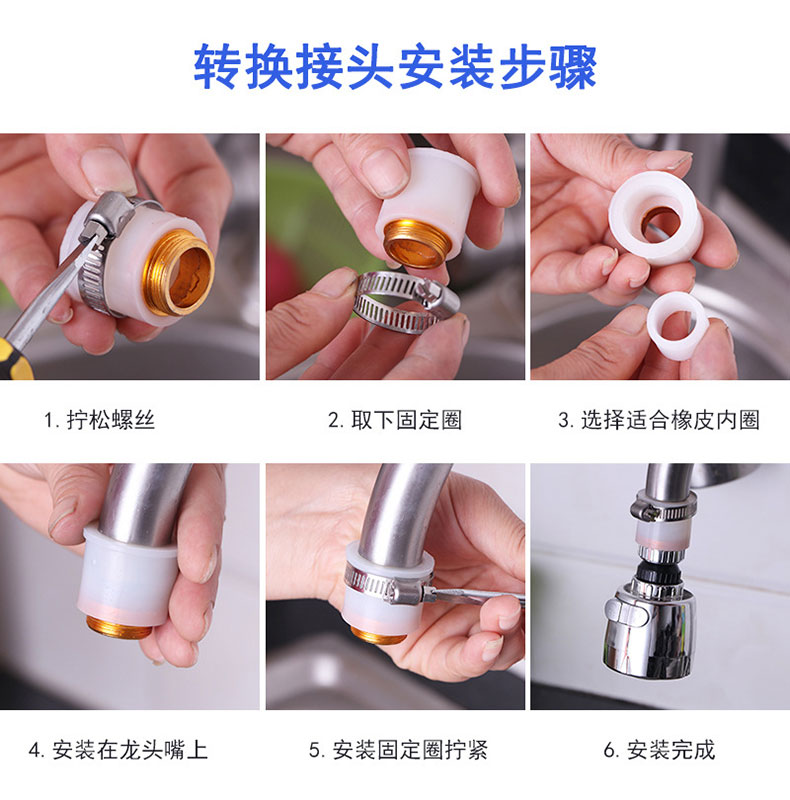 转换接头安装步骤

1. 拧松螺丝

2. 取下固定圈

3. 选择适合橡皮内圈

4. 安装在龙头嘴上

5. 安装固定圈拧紧

6. 安装完成