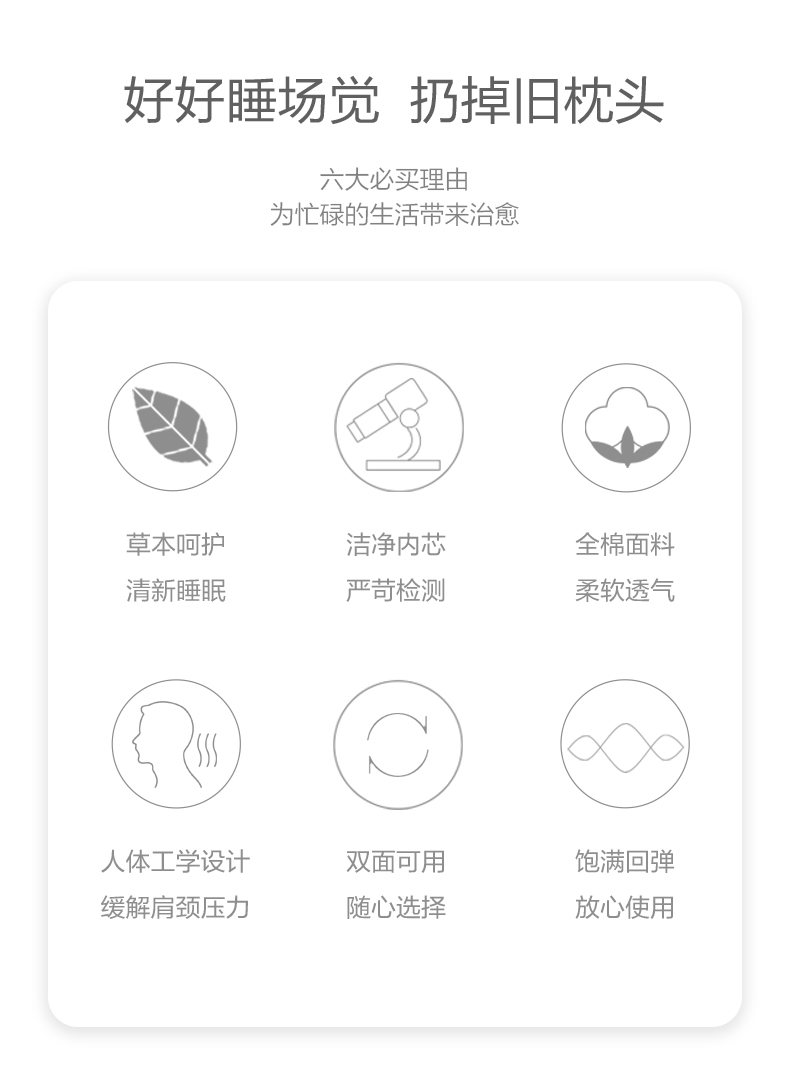 好好睡场觉 扔掉旧枕头

六大必买理由
为忙碌的生活带来治愈

草本呵护
清新睡眠

洁净内芯
严苛检测

全棉面料
柔软透气

人体工学设计
缓解肩颈压力

双面可用
随心选择

饱满回弹
放心使用