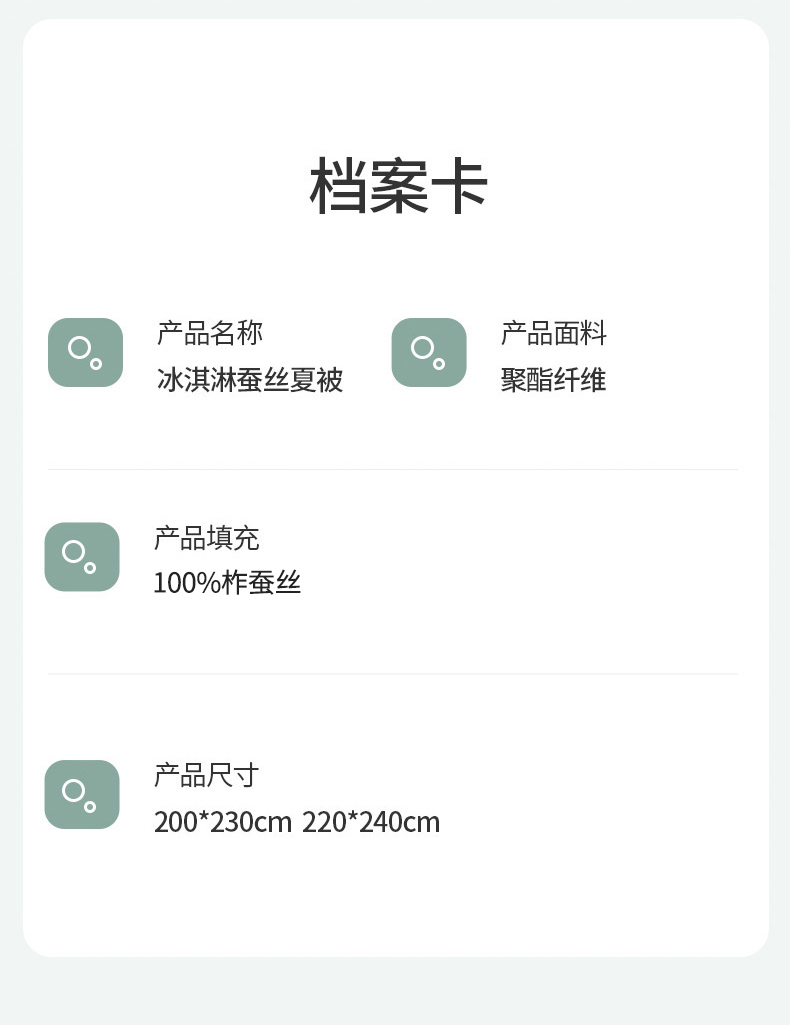 档案卡

产品名称
冰淇淋蚕丝夏被

产品面料
聚酯纤维

产品填充
100%柞蚕丝

产品尺寸
200*230cm 220*240cm