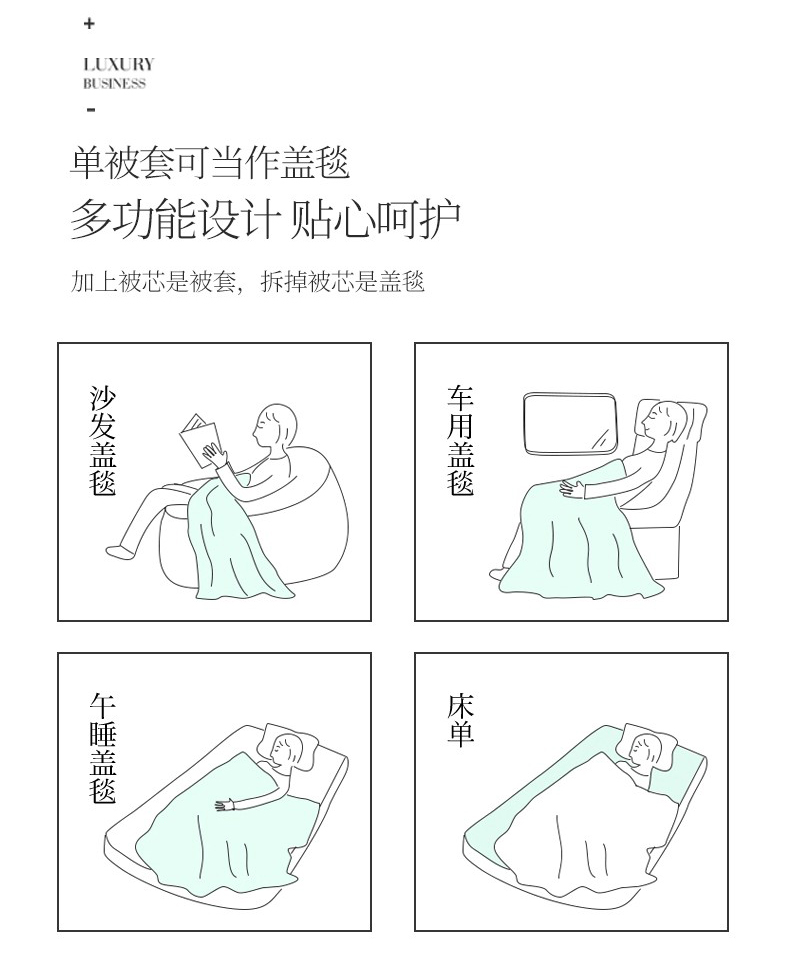 +

LUXURY
BUSINESS

-

单被套可当作盖毯

多功能设计 贴心呵护

加上被芯是被套，拆掉被芯是盖毯

沙发盖毯

车用盖毯

午睡盖毯

床单