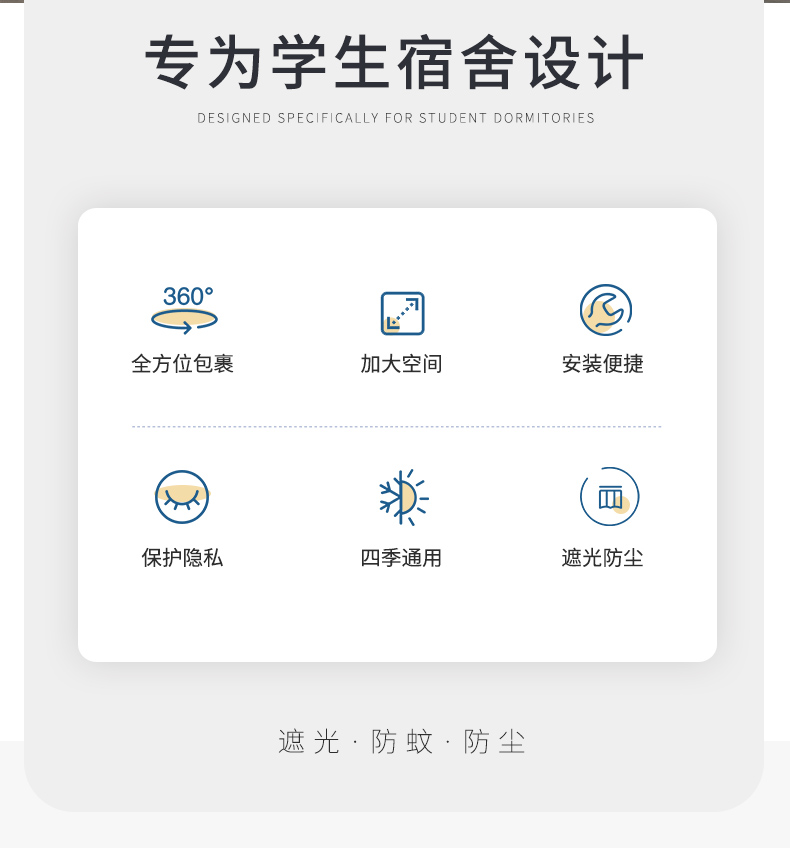 专为学生宿舍设计

DESIGNED SPECIFICALLY FOR STUDENT DORMITORIES

360°

全方位包裹

加大空间

安装便捷

保护隐私

四季通用

遮光防尘

遮光 · 防蚊 · 防尘