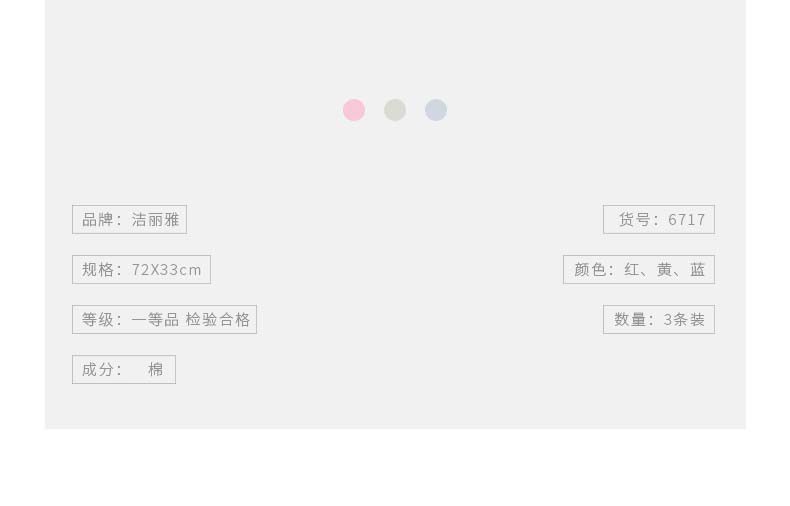 品牌：洁丽雅

规格：72X33cm

等级：一等品 检验合格

成分： 棉

货号：6717

颜色：红、黄、蓝

数量：3条装