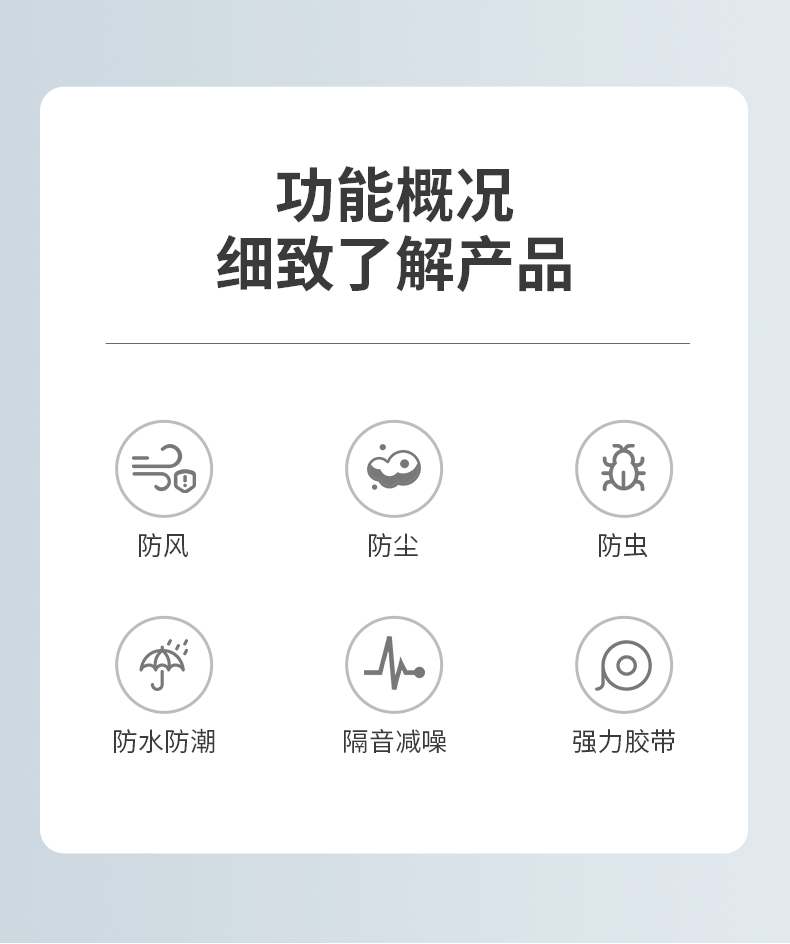 功能概况
细致了解产品

防风

防尘

防虫

防水防潮

隔音减噪

强力胶带