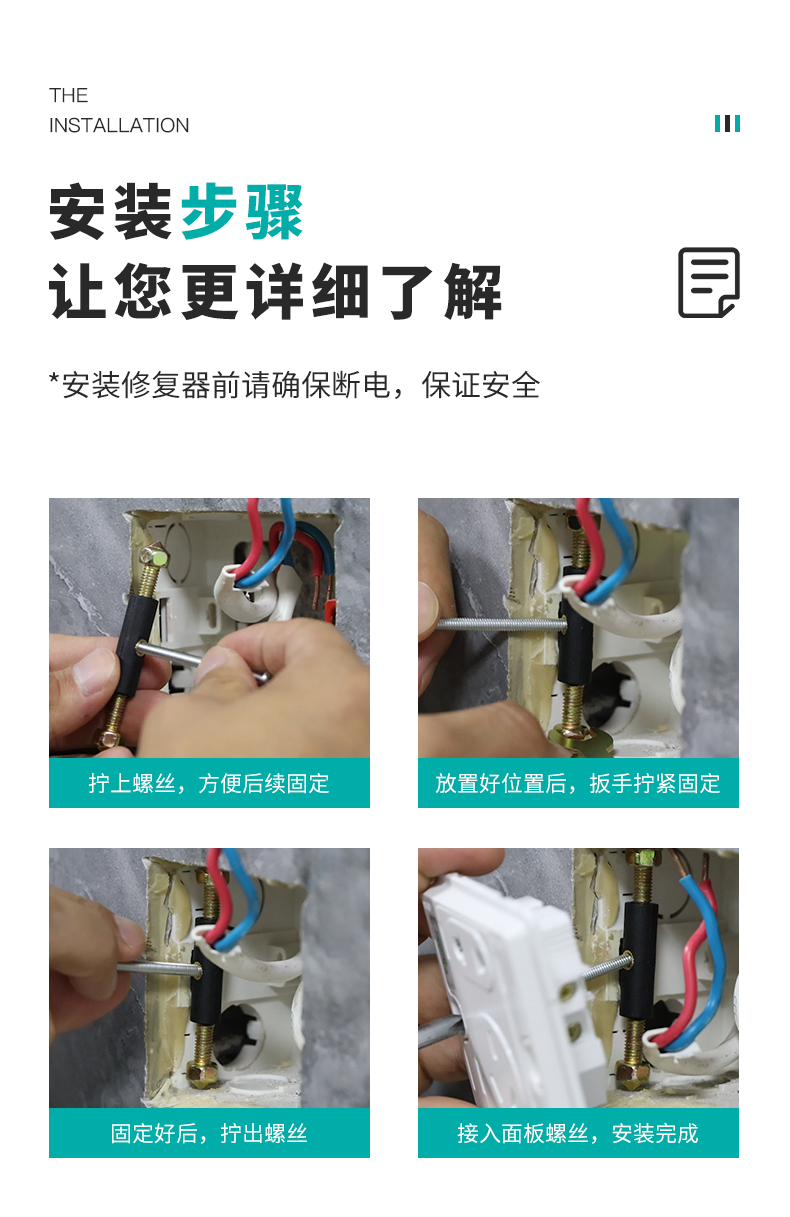 THE
INSTALLATION

安装步骤
让您更详细了解

*安装修复器前请确保断电，保证安全

拧上螺丝，方便后续固定

放置好位置后，扳手拧紧固定

固定好后，拧出螺丝

接入面板螺丝，安装完成