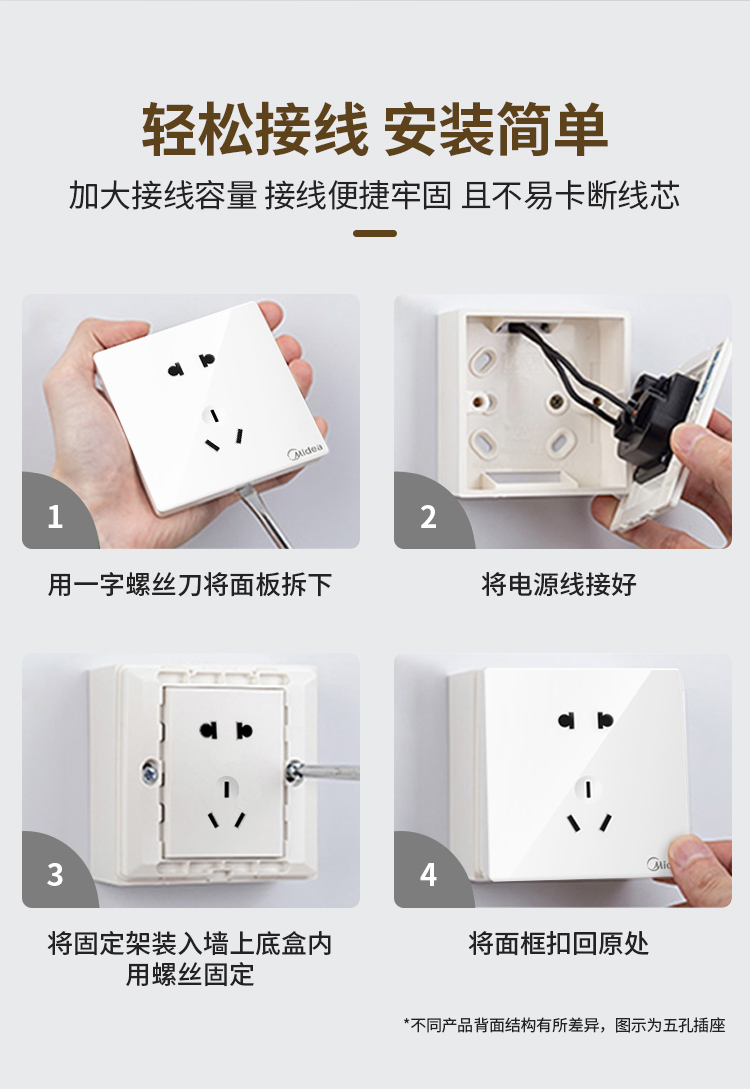 轻松接线 安装简单

加大接线容量 接线便捷牢固 且不易卡断线芯

Midea

1

用一字螺丝刀将面板拆下

2

将电源线接好

3

将固定架装入墙上底盒内
用螺丝固定

Midea

4

将面框扣回原处

*不同产品背面结构有所差异，图示为五孔插座