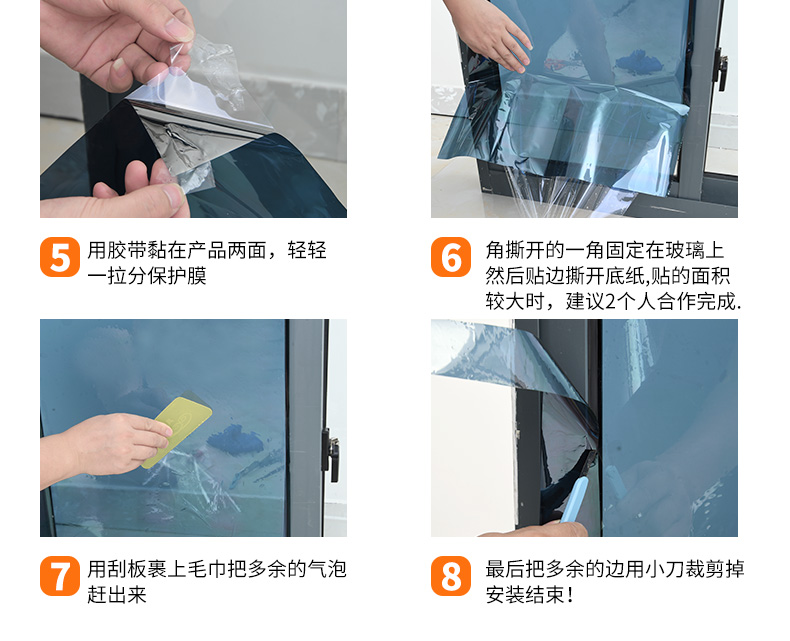 5 用胶带黏在产品两面，轻轻一拉分保护膜

6 角撕开的一角固定在玻璃上然后贴边撕开底纸,贴的面积较大时，建议2个人合作完成.

7 用刮板裹上毛巾把多余的气泡赶出来

8 最后把多余的边用小刀裁剪掉安装结束！