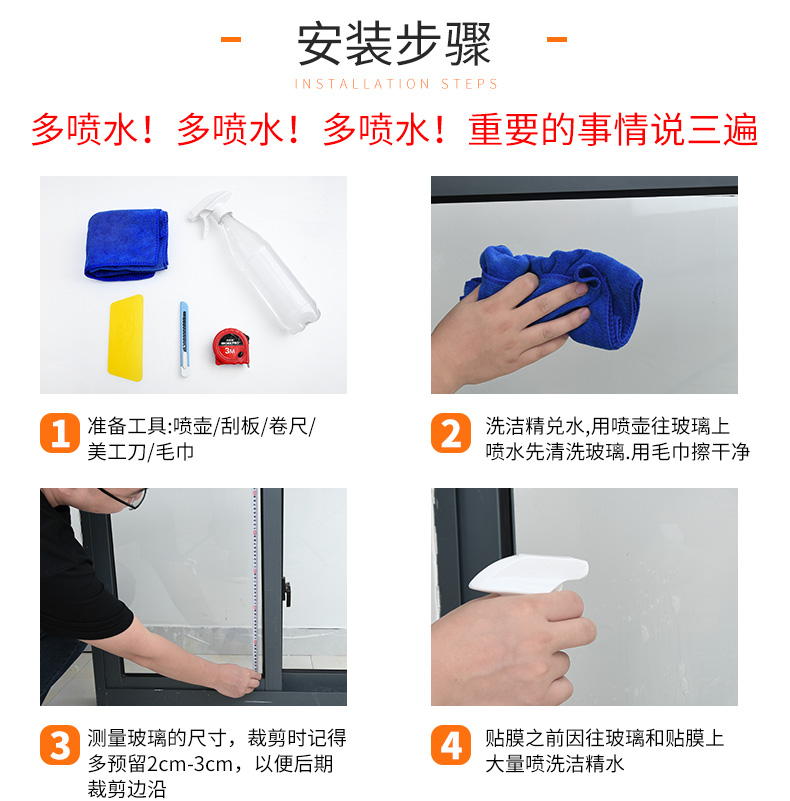 - 安装步骤 -
INSTALLATION STEPS

多喷水！多喷水！多喷水！重要的事情说三遍

3M

1 准备工具:喷壶/刮板/卷尺/美工刀/毛巾

2 洗洁精兑水,用喷壶往玻璃上喷水先清洗玻璃.用毛巾擦干净

3 测量玻璃的尺寸，裁剪时记得多预留2cm-3cm，以便后期裁剪边沿

4 贴膜之前因往玻璃和贴膜上大量喷洗洁精水