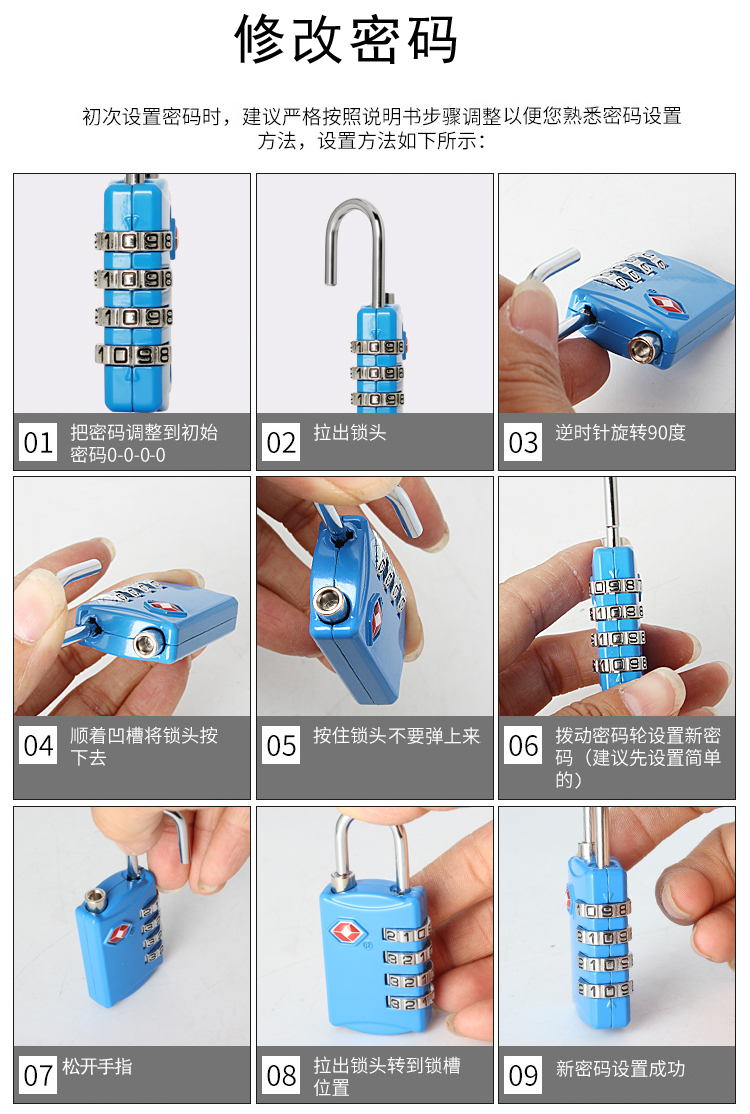 修改密码

初次设置密码时，建议严格按照说明书步骤调整以便您熟悉密码设置方法，设置方法如下所示：

01 把密码调整到初始密码0-0-0-0

02 拉出锁头

03 逆时针旋转90度

04 顺着凹槽将锁头按下去

05 按住锁头不要弹上来

06 拨动密码轮设置新密码（建议先设置简单的）

07 松开手指

08 拉出锁头转到锁槽位置

09 新密码设置成功