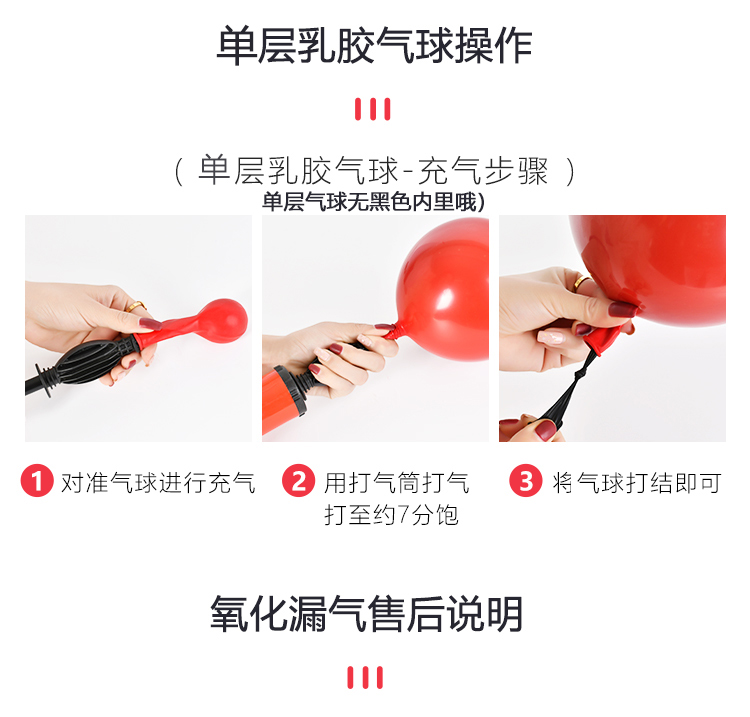 单层乳胶气球操作

（ 单层乳胶气球-充气步骤 ）
单层气球无黑色内里哦)

1 对准气球进行充气

2 用打气筒打气 打至约7分饱

3 将气球打结即可

氧化漏气售后说明