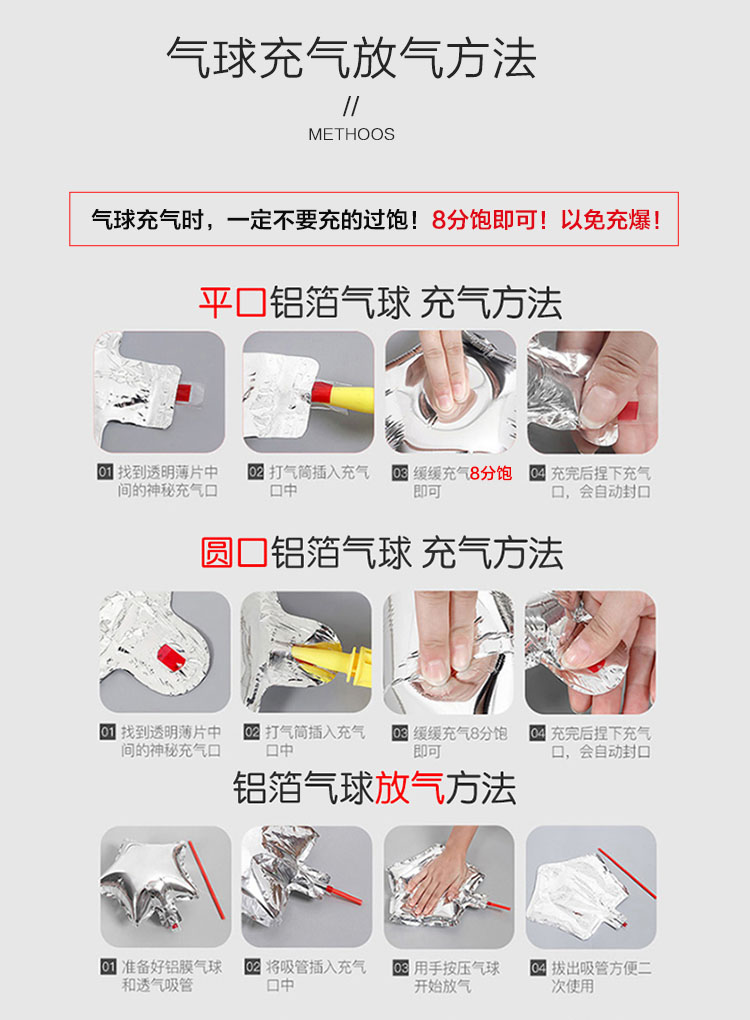 气球充气放气方法

//

METHOOS

气球充气时，一定不要充的过饱！8分饱即可！以免充爆！

平口铝箔气球 充气方法

01 找到透明薄片中间的神秘充气口

02 打气筒插入充气口中

03 缓缓充气8分饱即可

04 充完后捏下充气口，会自动封口

圆口铝箔气球 充气方法

01 找到透明薄片中间的神秘充气口

02 打气筒插入充气口中

03 缓缓充气8分饱即可

04 充完后捏下充气口，会自动封口

铝箔气球放气方法

01 准备好铝膜气球和透气吸管

02 将吸管插入充气口中

03 用手按压气球开始放气

04 拔出吸管方便二次使用