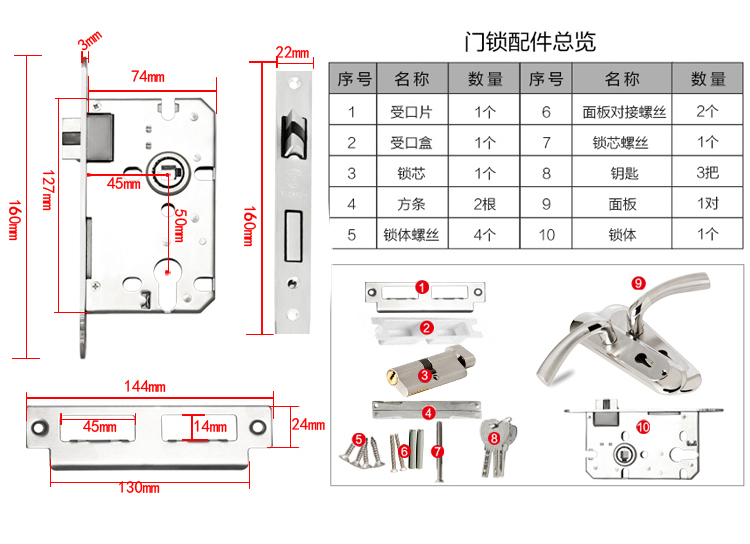 3mm
74mm
127mm
160mm
45mm
50mm
22mm
160mm
144mm
45mm
14mm
24mm
130mm

门锁配件总览

| 序号 | 名称 | 数量 | 序号 | 名称 | 数量 |
|---|---|---|---|---|---|
| 1 | 受口片 | 1个 | 6 | 面板对接螺丝 | 2个 |
| 2 | 受口盒 | 1个 | 7 | 锁芯螺丝 | 1个 |
| 3 | 锁芯 | 1个 | 8 | 钥匙 | 3把 |
| 4 | 方条 | 2根 | 9 | 面板 | 1对 |
| 5 | 锁体螺丝 | 4个 | 10 | 锁体 | 1个 |

1
2
3
4
5
6
7
8
9
10