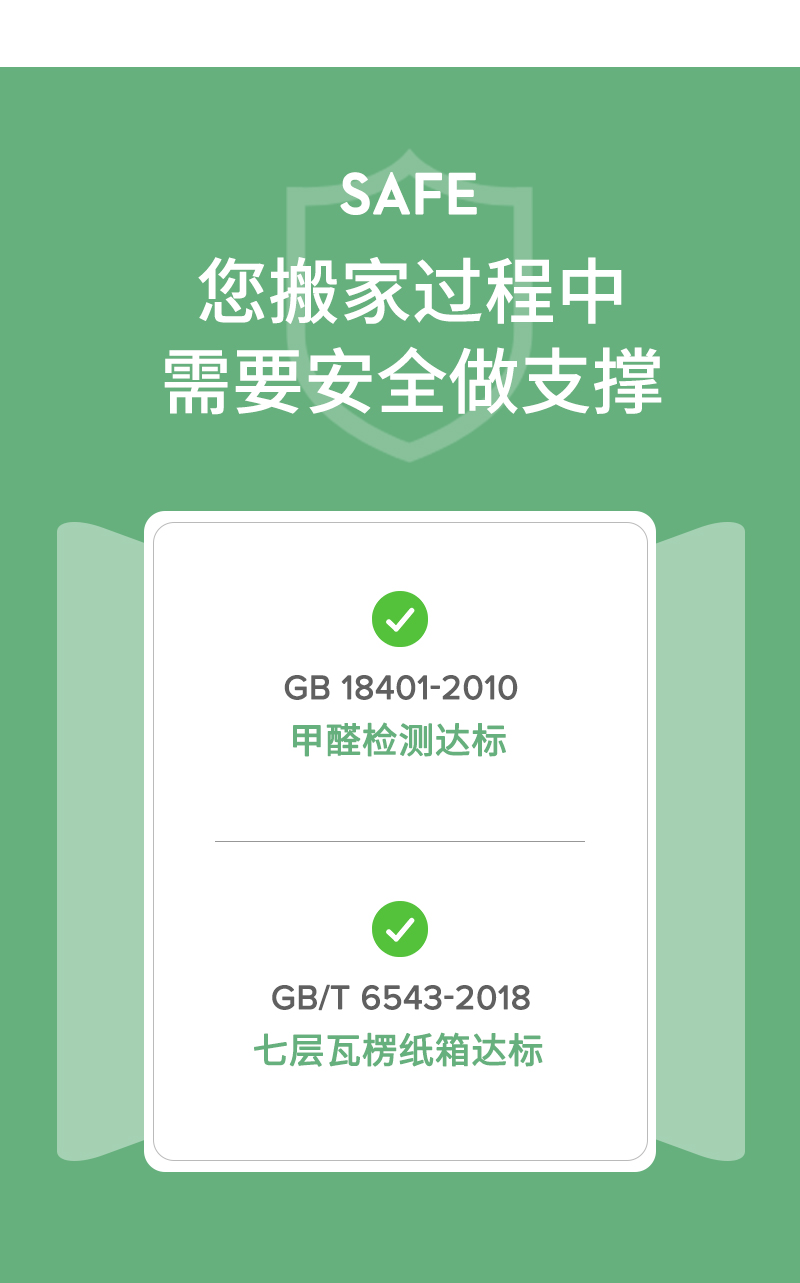 SAFE

您搬家过程中
需要安全做支撑

GB 18401-2010
甲醛检测达标

GB/T 6543-2018
七层瓦楞纸箱达标