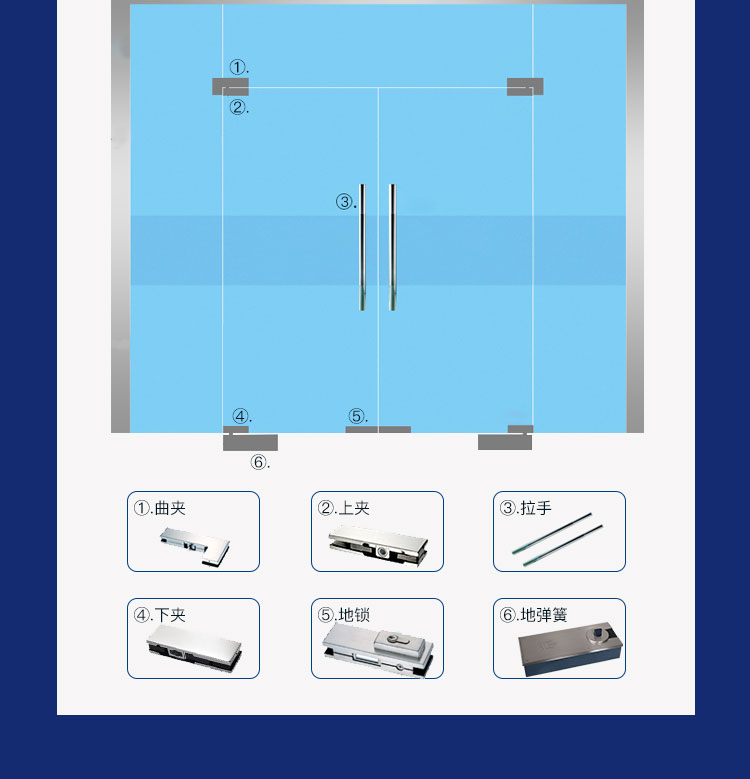 ①.
②.
③.
④.
⑤.
⑥.

①.曲夹

②.上夹

③.拉手

④.下夹

⑤.地锁

⑥.地弹簧