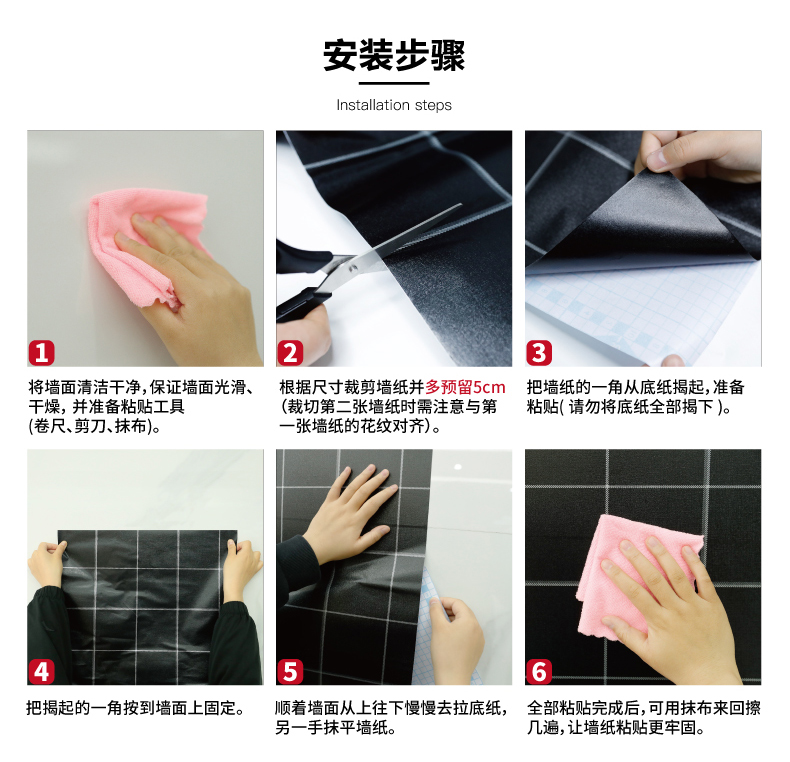 安装步骤

Installation steps

1

将墙面清洁干净，保证墙面光滑、干燥，并准备粘贴工具(卷尺、剪刀、抹布)。

2

根据尺寸裁剪墙纸并多预留5cm（裁切第二张墙纸时需注意与第一张墙纸的花纹对齐）。

3

把墙纸的一角从底纸揭起，准备粘贴( 请勿将底纸全部揭下 )。

4

把揭起的一角按到墙面上固定。

5

顺着墙面从上往下慢慢去拉底纸，另一手抹平墙纸。

6

全部粘贴完成后，可用抹布来回擦几遍，让墙纸粘贴更牢固。