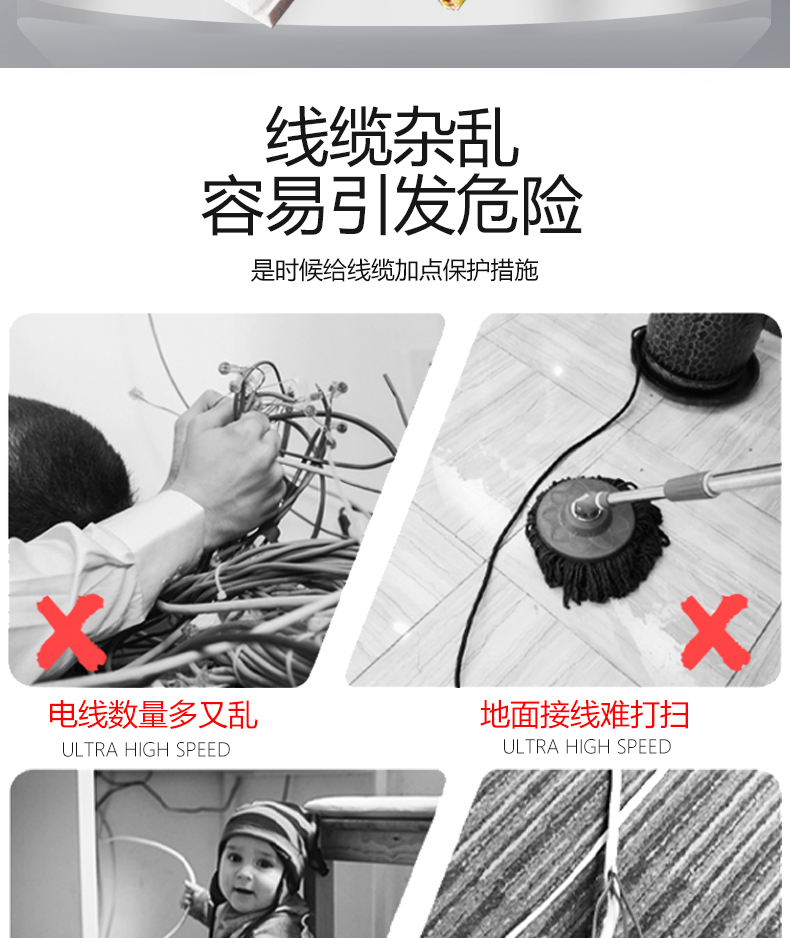 线缆杂乱
容易引发危险

是时候给线缆加点保护措施

电线数量多又乱
ULTRA HIGH SPEED

地面接线难打扫
ULTRA HIGH SPEED