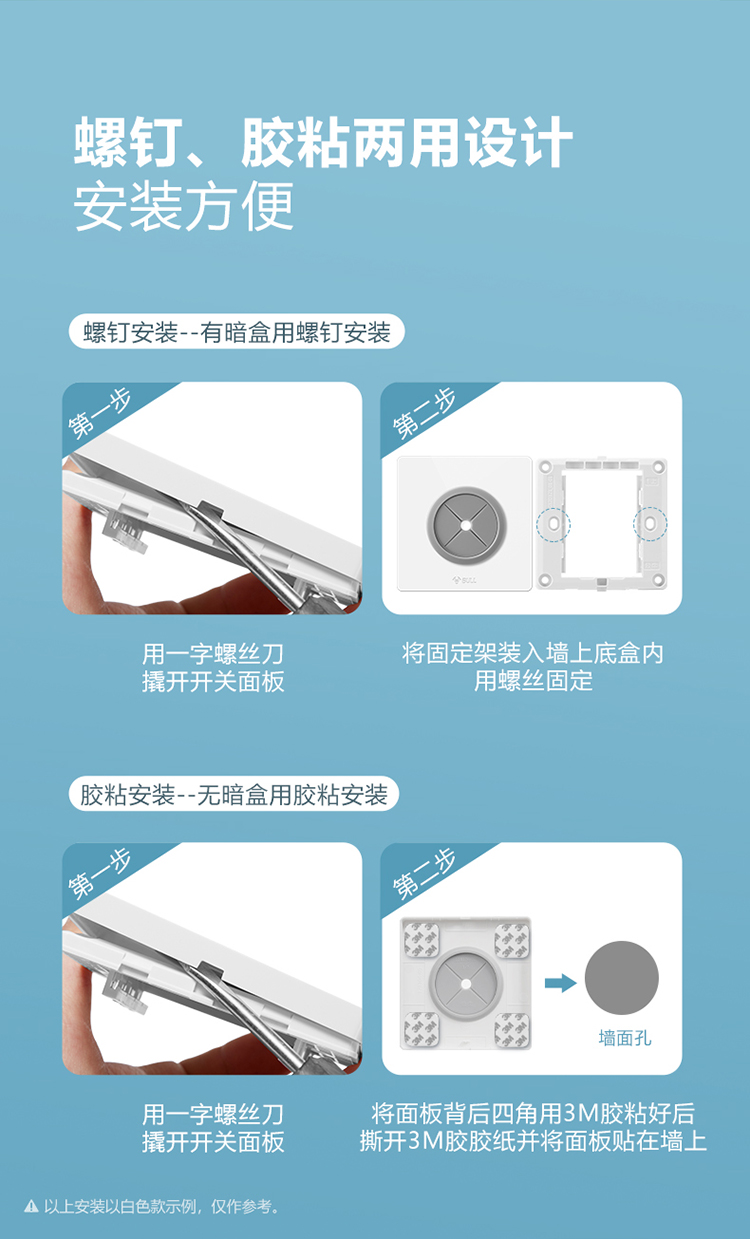 螺钉、胶粘两用设计
安装方便

螺钉安装--有暗盒用螺钉安装

第一步

用一字螺丝刀
撬开开关面板

第二步

将固定架装入墙上底盒内
用螺丝固定

胶粘安装--无暗盒用胶粘安装

第一步

用一字螺丝刀
撬开开关面板

第二步

墙面孔

将面板背后四角用3M胶粘好后
撕开3M胶胶纸并将面板贴在墙上

以上安装以白色款示例，仅作参考。