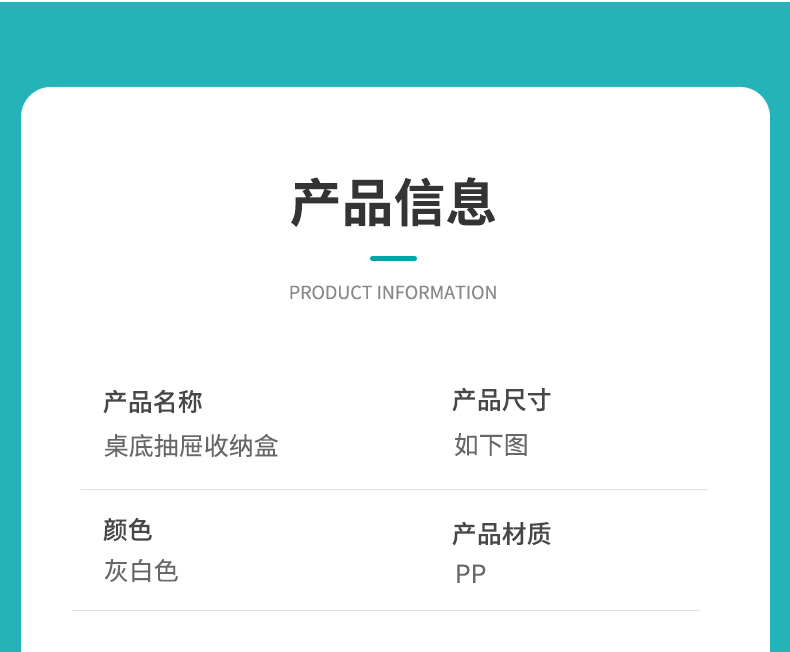 产品信息

PRODUCT INFORMATION

产品名称
桌底抽屉收纳盒

产品尺寸
如下图

颜色
灰白色

产品材质
PP