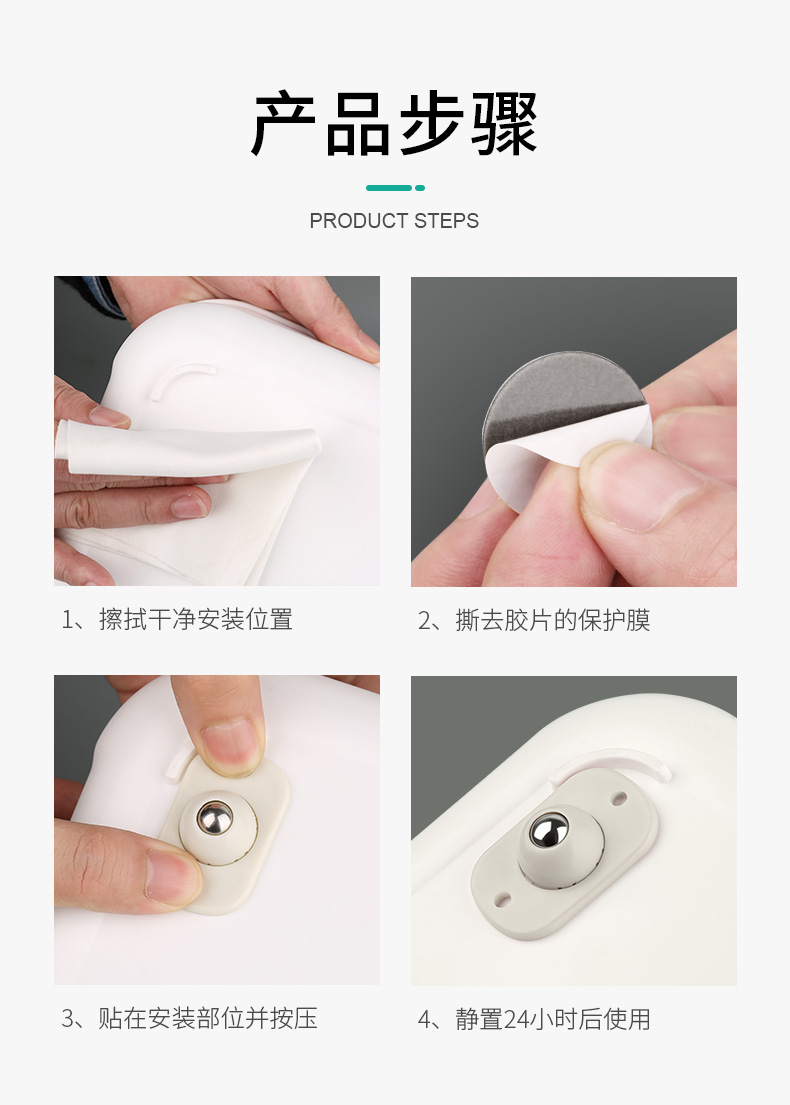 产品步骤

PRODUCT STEPS

1、擦拭干净安装位置

2、撕去胶片的保护膜

3、贴在安装部位并按压

4、静置24小时后使用