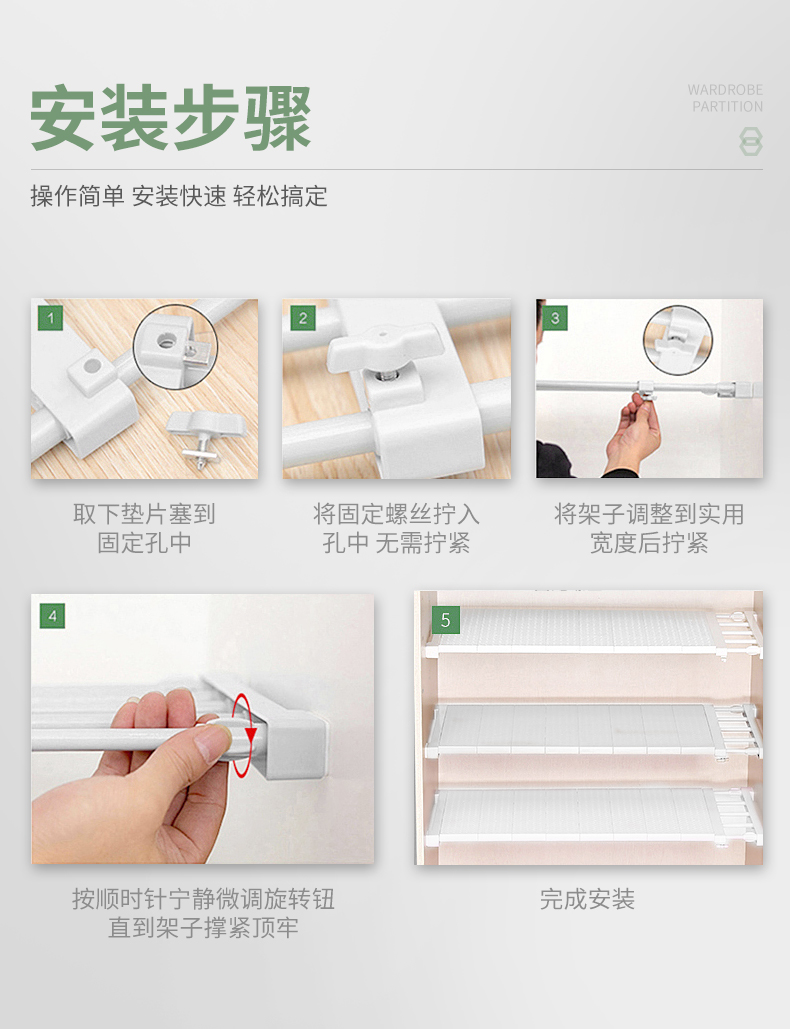 安装步骤

WARDROBE PARTITION

操作简单 安装快速 轻松搞定

1

取下垫片塞到固定孔中

2

将固定螺丝拧入孔中 无需拧紧

3

将架子调整到实用宽度后拧紧

4

按顺时针宁静微调旋转钮直到架子撑紧顶牢

5

完成安装