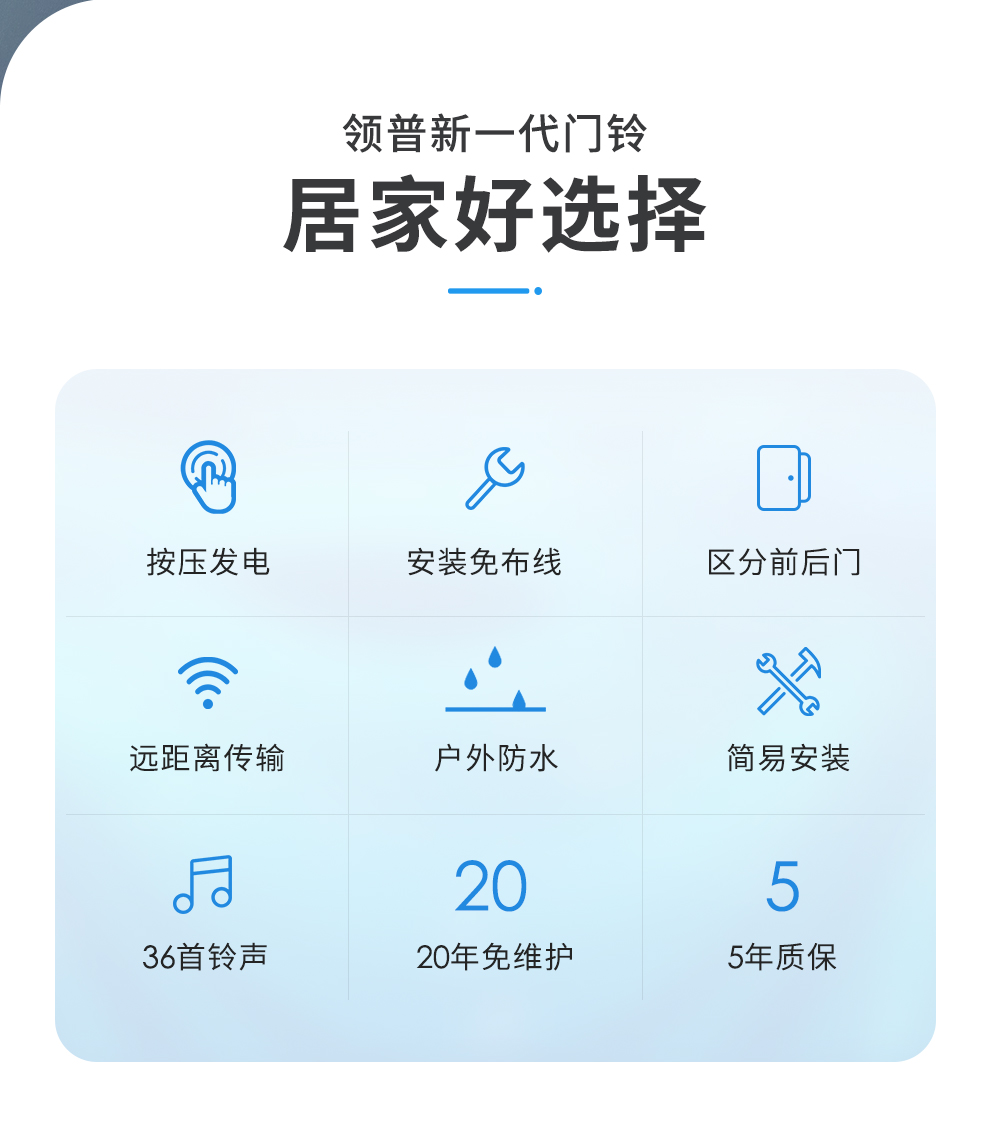 领普新一代门铃

居家好选择

按压发电

安装免布线

区分前后门

远距离传输

户外防水

简易安装

36首铃声

20

20年免维护

5

5年质保