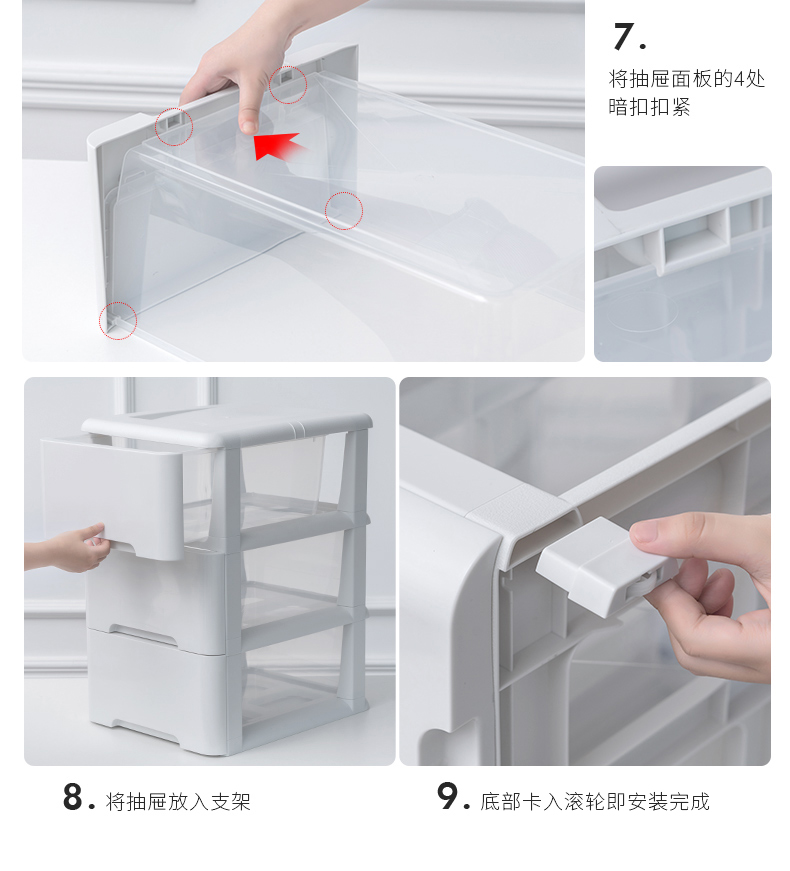 7.
将抽屉面板的4处暗扣扣紧

8. 将抽屉放入支架

9. 底部卡入滚轮即安装完成