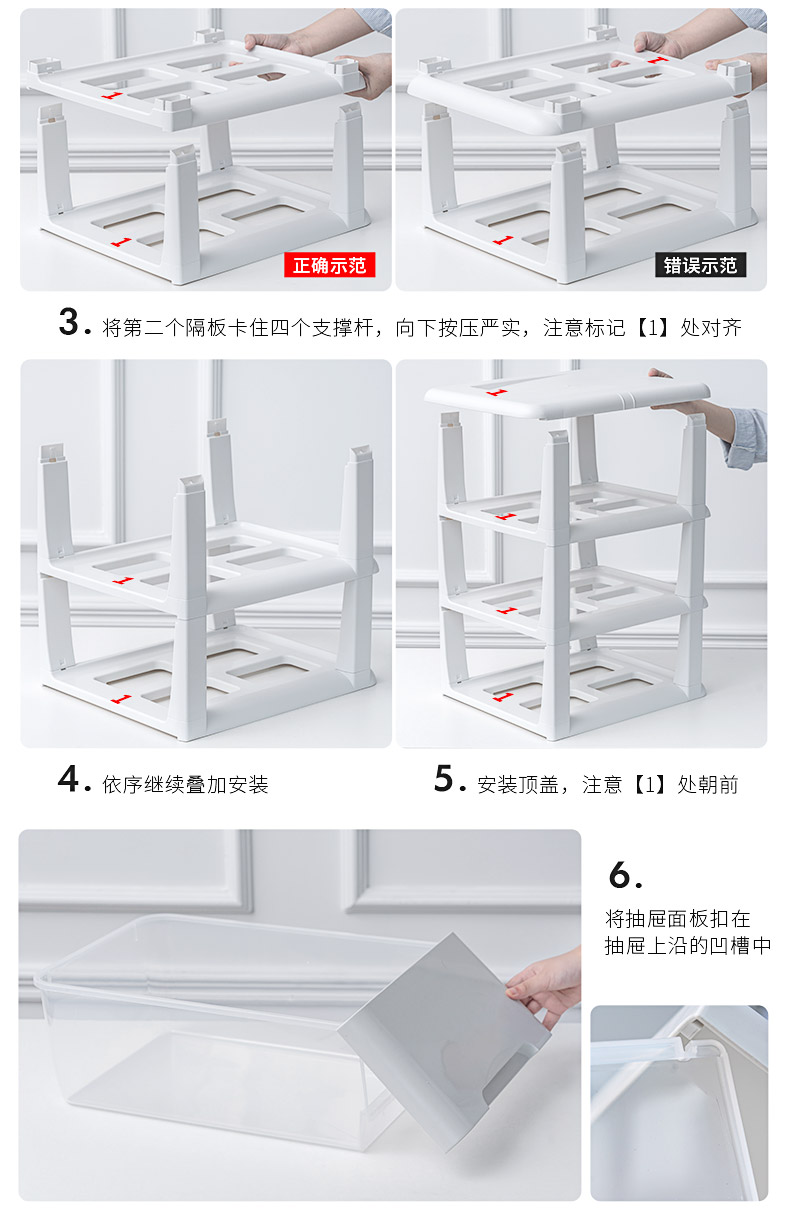 正确示范

错误示范

3. 将第二个隔板卡住四个支撑杆，向下按压严实，注意标记【1】处对齐

4. 依序继续叠加安装

5. 安装顶盖，注意【1】处朝前

6.

将抽屉面板扣在抽屉上沿的凹槽中