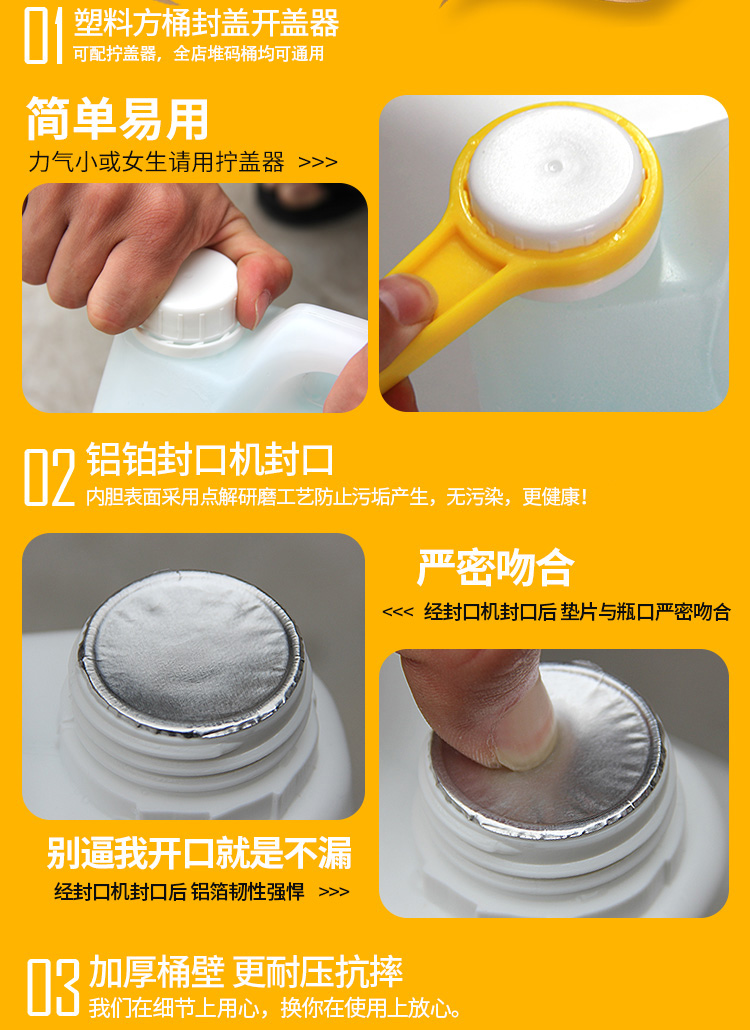 01 塑料方桶封盖开盖器
可配拧盖器，全店堆码桶均可通用

简单易用
力气小或女生请用拧盖器 >>>

02 铝铂封口机封口
内胆表面采用点解研磨工艺防止污垢产生，无污染，更健康！

严密吻合
<<< 经封口机封口后 垫片与瓶口严密吻合

别逼我开口就是不漏
经封口机封口后 铝箔韧性强悍 >>>

03 加厚桶壁 更耐压抗摔
我们在细节上用心，换你在使用上放心。