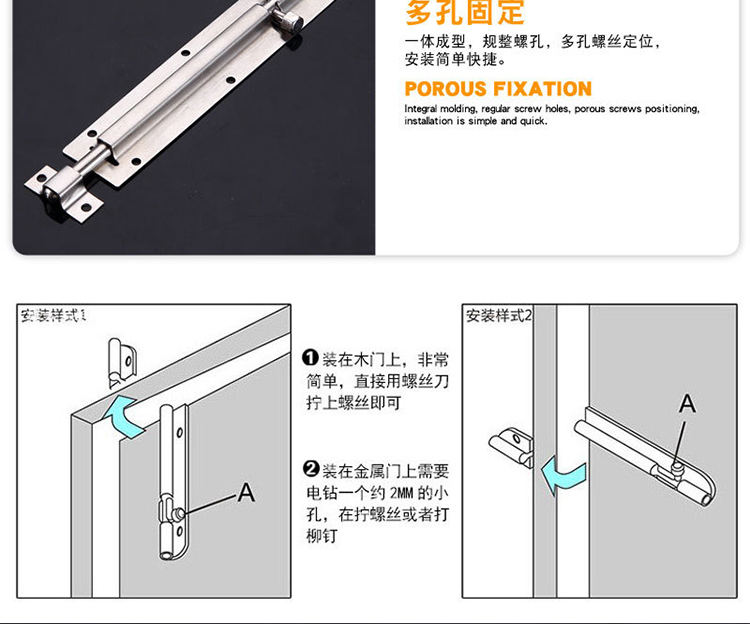 多孔固定

一体成型，规整螺孔，多孔螺丝定位，安装简单快捷。

POROUS FIXATION

Integral molding, regular screw holes, porous screws positioning, installation is simple and quick.

安装样式1

A

❶装在木门上，非常简单，直接用螺丝刀拧上螺丝即可

❷装在金属门上需要电钻一个约 2MM 的小孔，在拧螺丝或者打柳钉

安装样式2

A