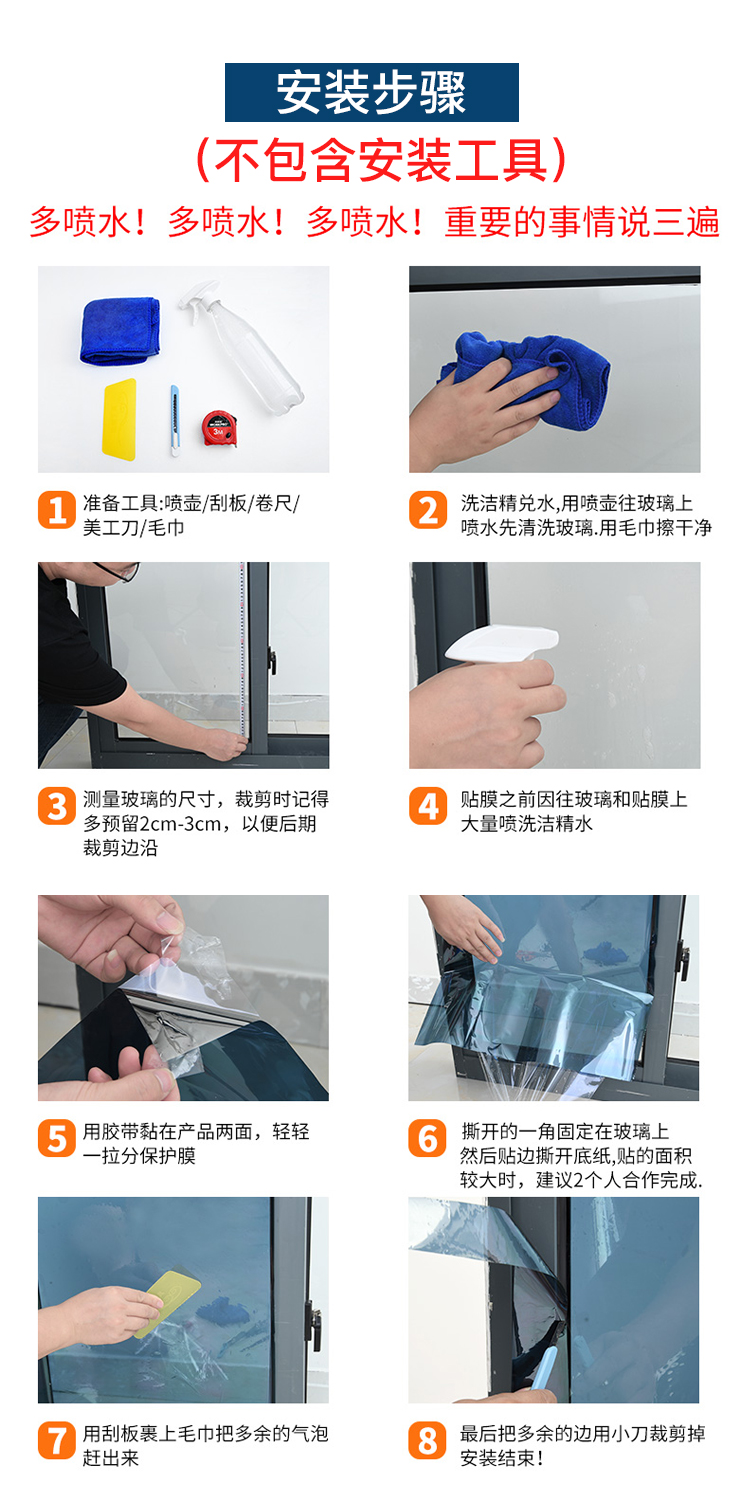 安装步骤

（不包含安装工具）

多喷水！多喷水！多喷水！重要的事情说三遍

3M

1 准备工具:喷壶/刮板/卷尺/美工刀/毛巾

2 洗洁精兑水,用喷壶往玻璃上喷水先清洗玻璃.用毛巾擦干净

3 测量玻璃的尺寸，裁剪时记得多预留2cm-3cm，以便后期裁剪边沿

4 贴膜之前因往玻璃和贴膜上大量喷洗洁精水

5 用胶带黏在产品两面，轻轻一拉分保护膜

6 撕开的一角固定在玻璃上然后贴边撕开底纸,贴的面积较大时，建议2个人合作完成.

7 用刮板裹上毛巾把多余的气泡赶出来

8 最后把多余的边用小刀裁剪掉安装结束!