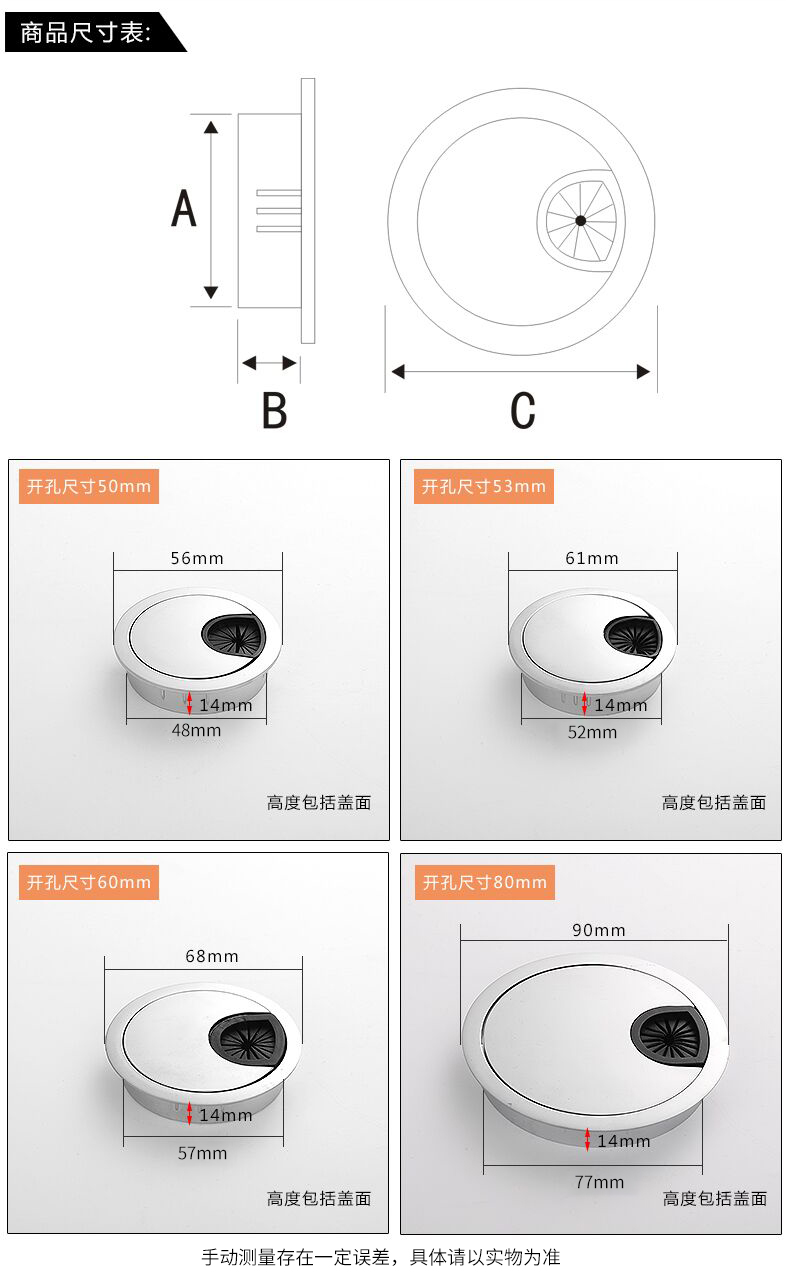 商品尺寸表:

A

B

C

开孔尺寸50mm

56mm

14mm

48mm

高度包括盖面

开孔尺寸53mm

61mm

14mm

52mm

高度包括盖面

开孔尺寸60mm

68mm

14mm

57mm

高度包括盖面

开孔尺寸80mm

90mm

14mm

77mm

高度包括盖面

手动测量存在一定误差，具体请以实物为准