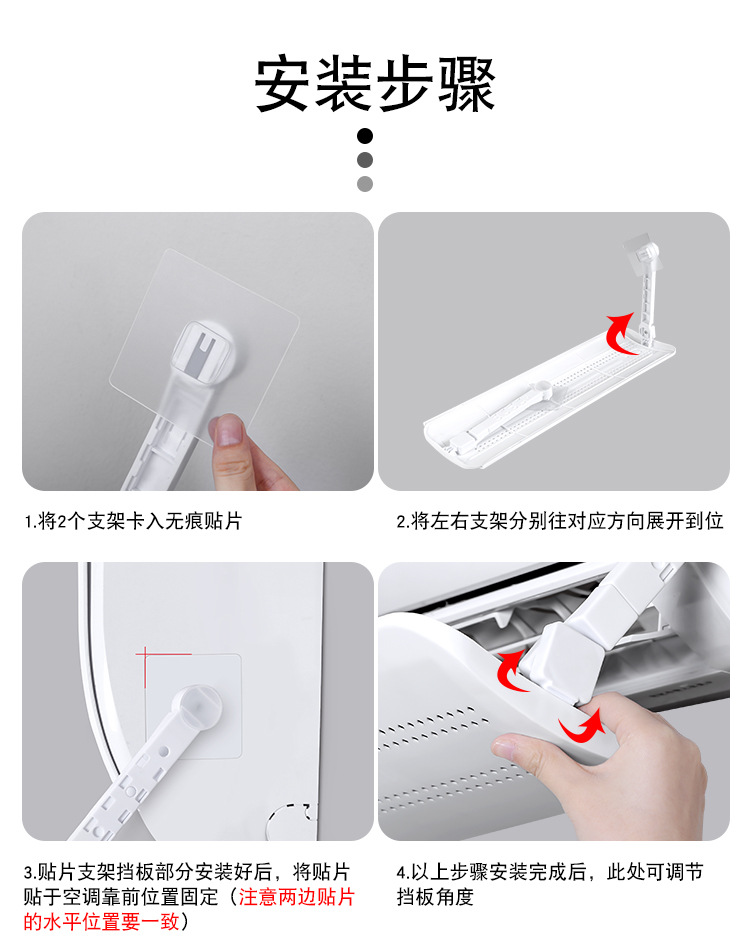 安装步骤

1.将2个支架卡入无痕贴片

2.将左右支架分别往对应方向展开到位

3.贴片支架挡板部分安装好后，将贴片贴于空调靠前位置固定（注意两边贴片的水平位置要一致）

4.以上步骤安装完成后，此处可调节挡板角度