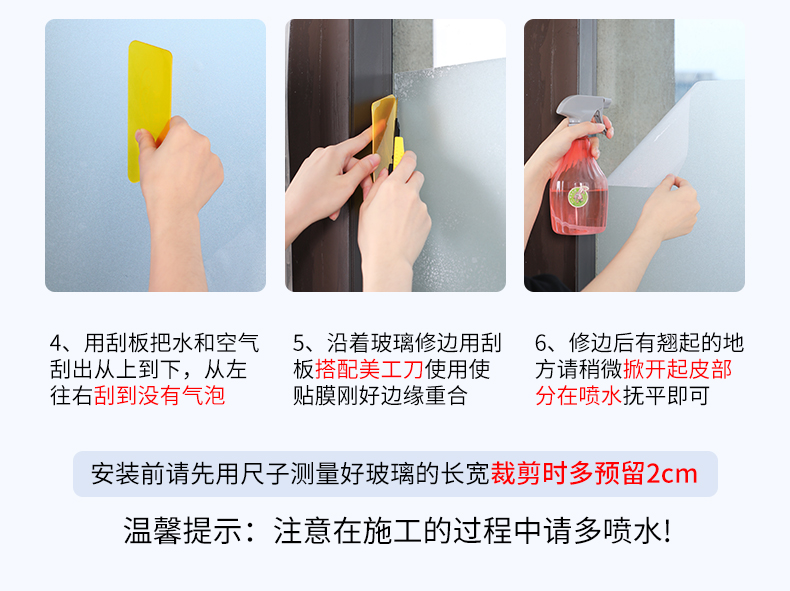 4、用刮板把水和空气刮出从上到下，从左往右刮到没有气泡

5、沿着玻璃修边用刮板搭配美工刀使用使贴膜刚好边缘重合

6、修边后有翘起的地方请稍微掀开起皮部分在喷水抚平即可

安装前请先用尺子测量好玻璃的长宽裁剪时多预留2cm

温馨提示：注意在施工的过程中请多喷水!