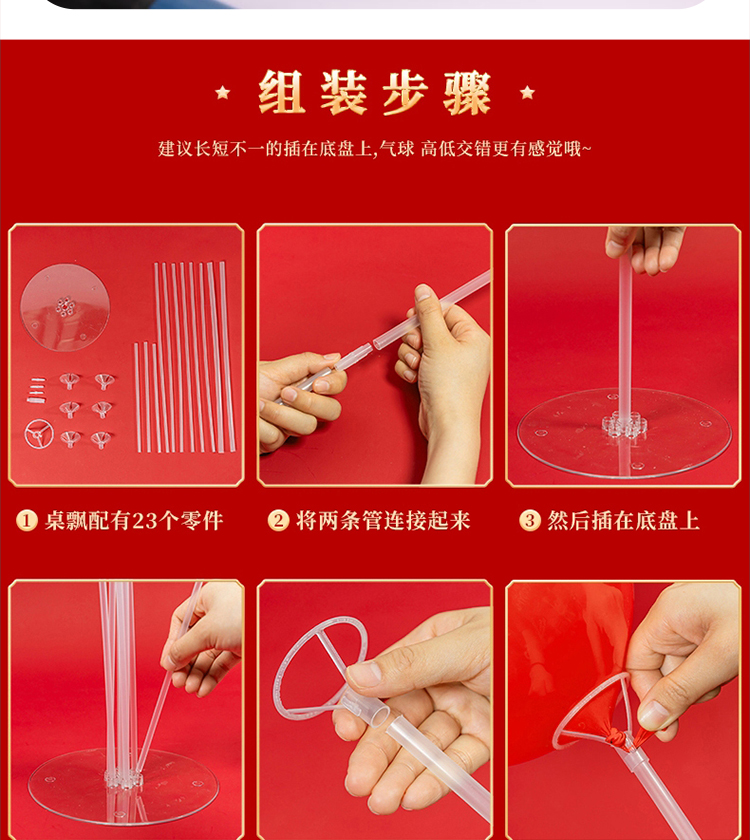 组装步骤

建议长短不一的插在底盘上,气球 高低交错更有感觉哦~

1 桌飘配有23个零件

2 将两条管连接起来

3 然后插在底盘上