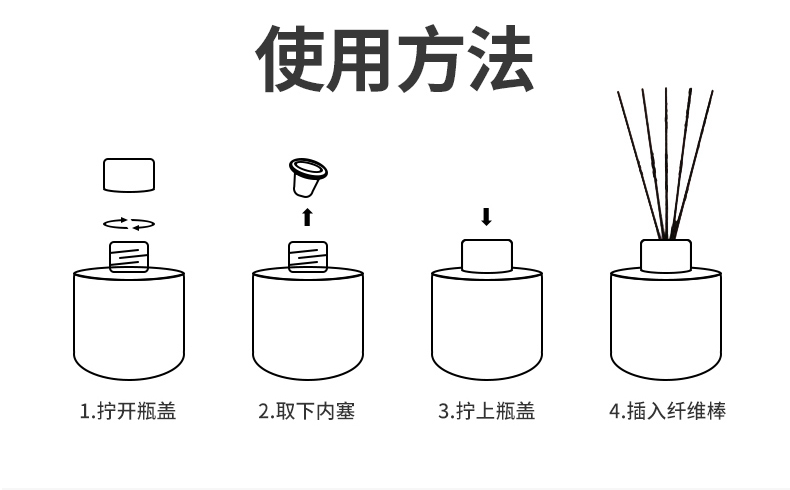 使用方法

1.拧开瓶盖

2.取下内塞

3.拧上瓶盖

4.插入纤维棒