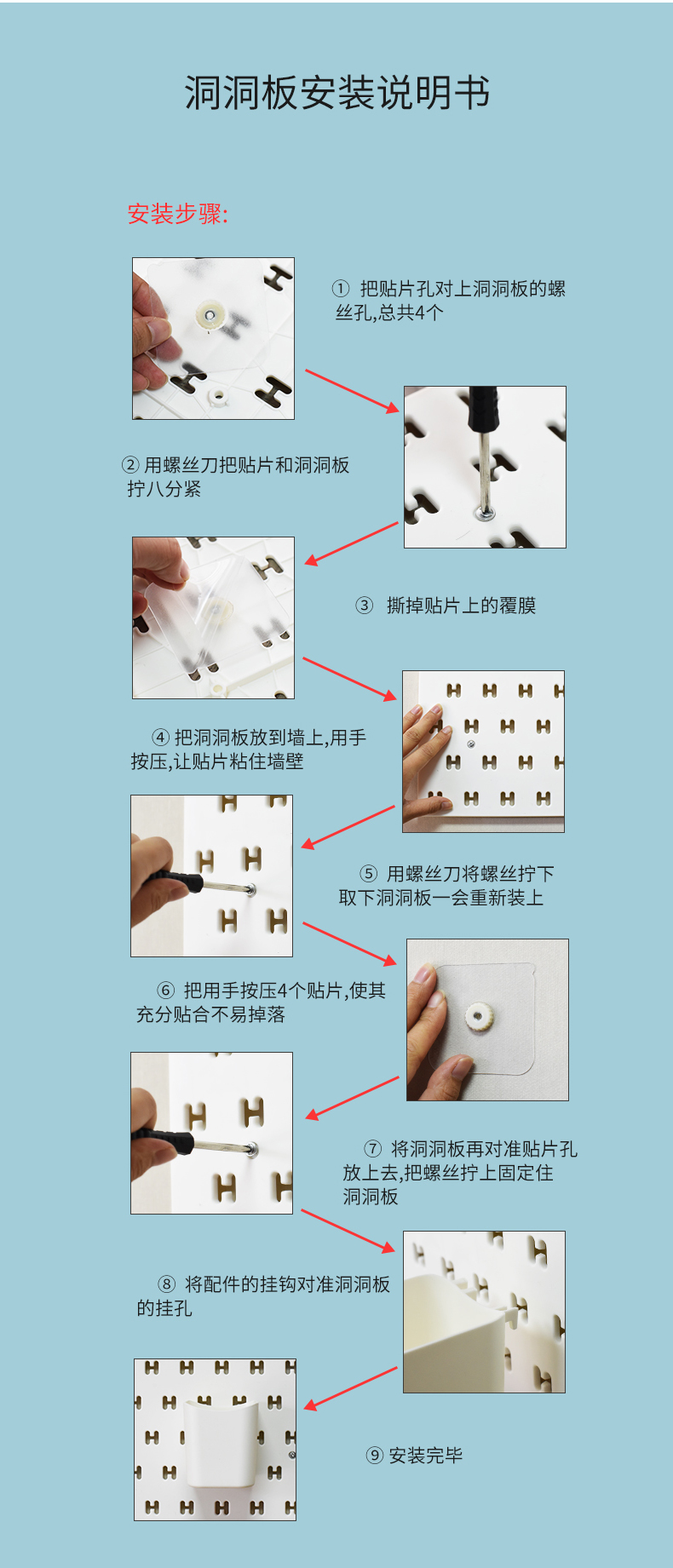 洞洞板安装说明书

安装步骤:

① 把贴片孔对上洞洞板的螺丝孔,总共4个

② 用螺丝刀把贴片和洞洞板拧八分紧

③ 撕掉贴片上的覆膜

④ 把洞洞板放到墙上,用手按压,让贴片粘住墙壁

⑤ 用螺丝刀将螺丝拧下取下洞洞板一会重新装上

⑥ 把用手按压4个贴片,使其充分贴合不易掉落

⑦ 将洞洞板再对准贴片孔放上去,把螺丝拧上固定住洞洞板

⑧ 将配件的挂钩对准洞洞板的挂孔

⑨ 安装完毕