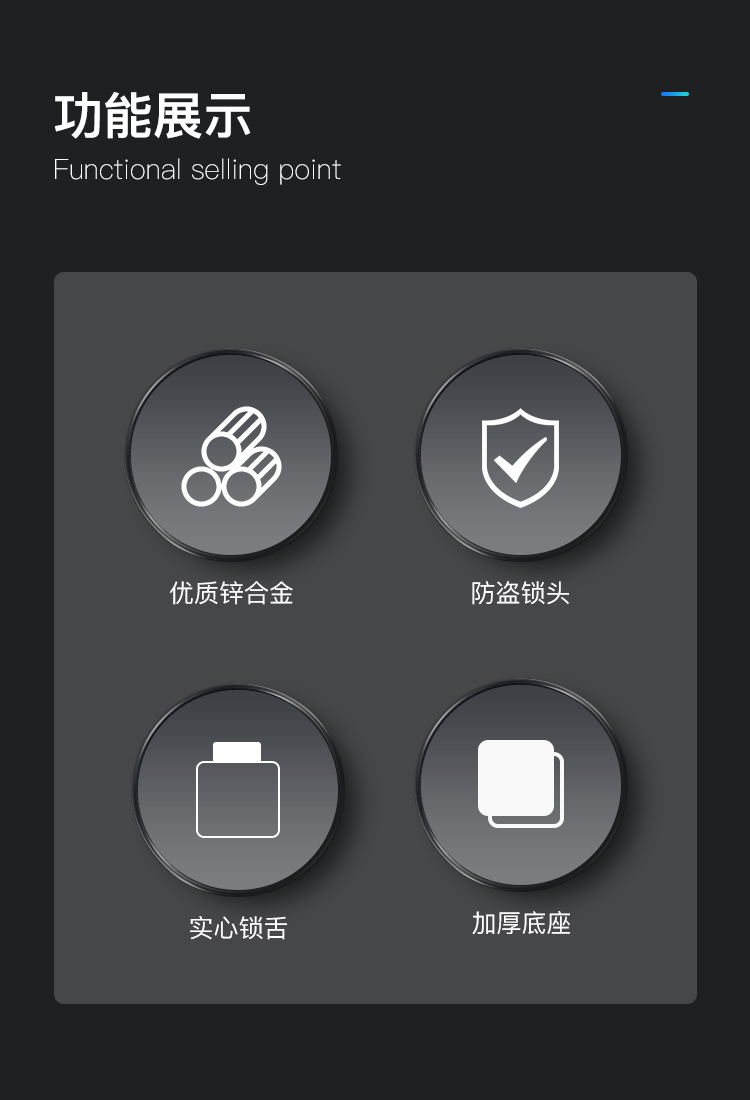 功能展示
Functional selling point

优质锌合金

防盗锁头

实心锁舌

加厚底座